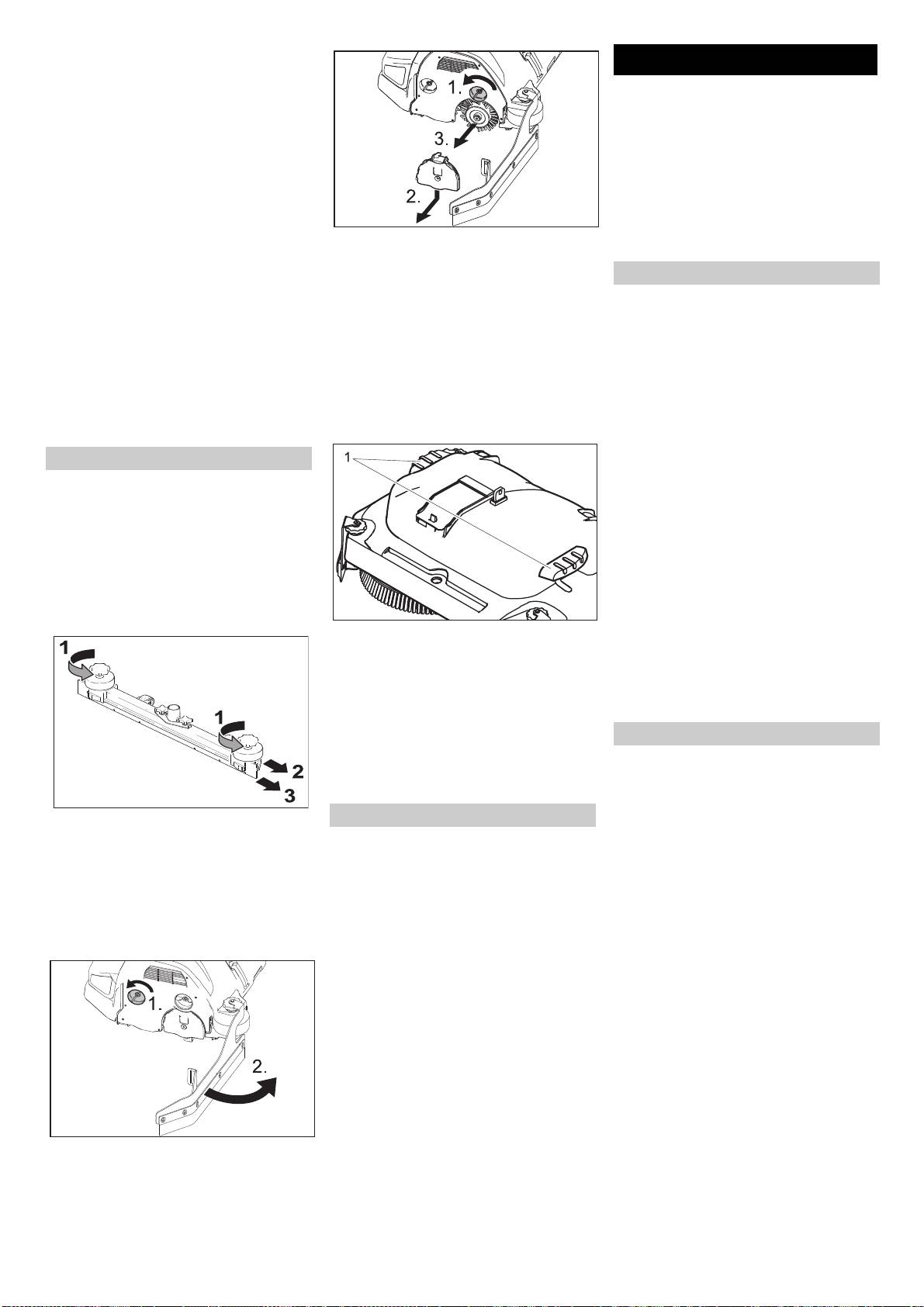 1.

3.

2.

1

1

1

2

3

1.

2.