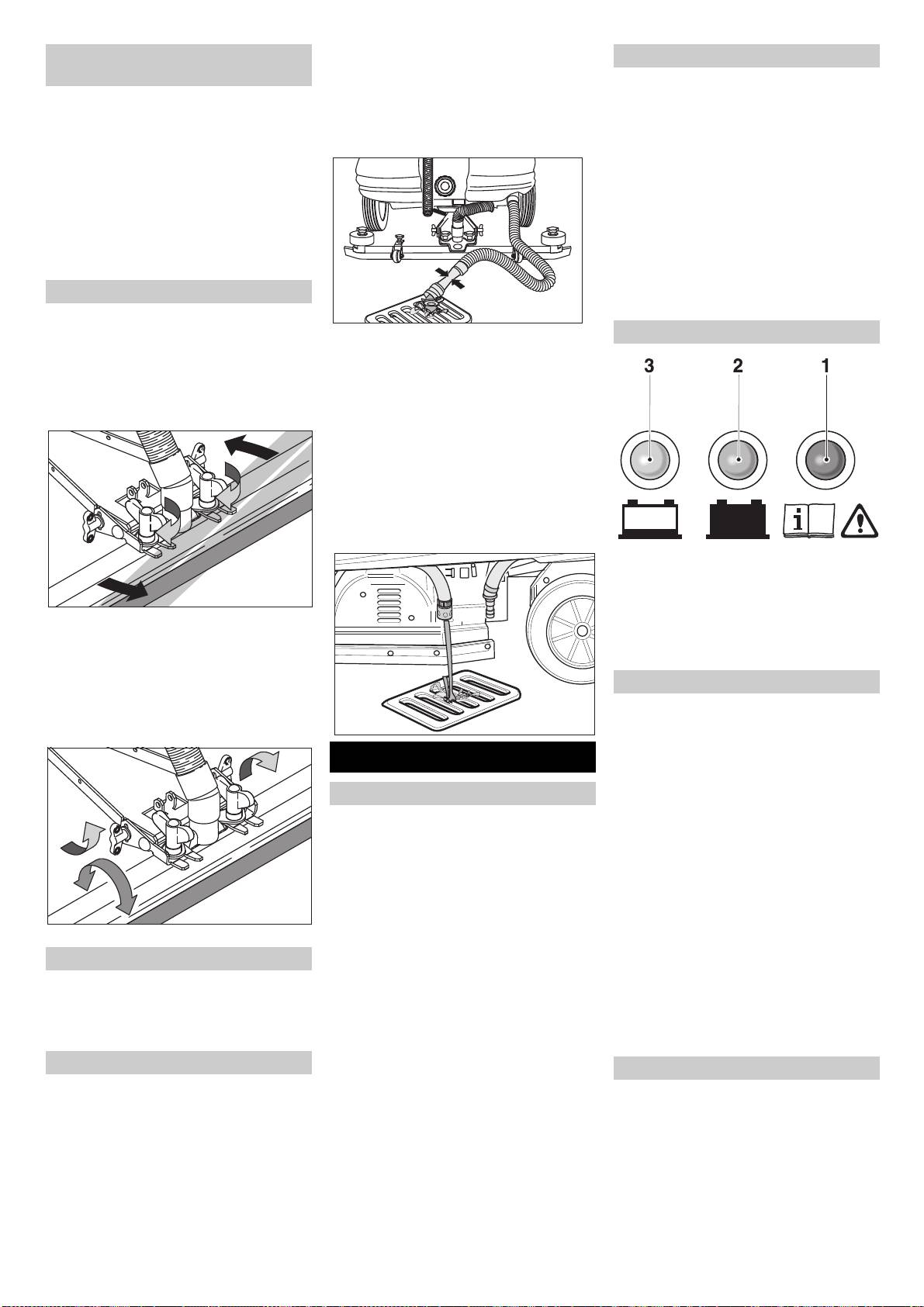 3

2

1