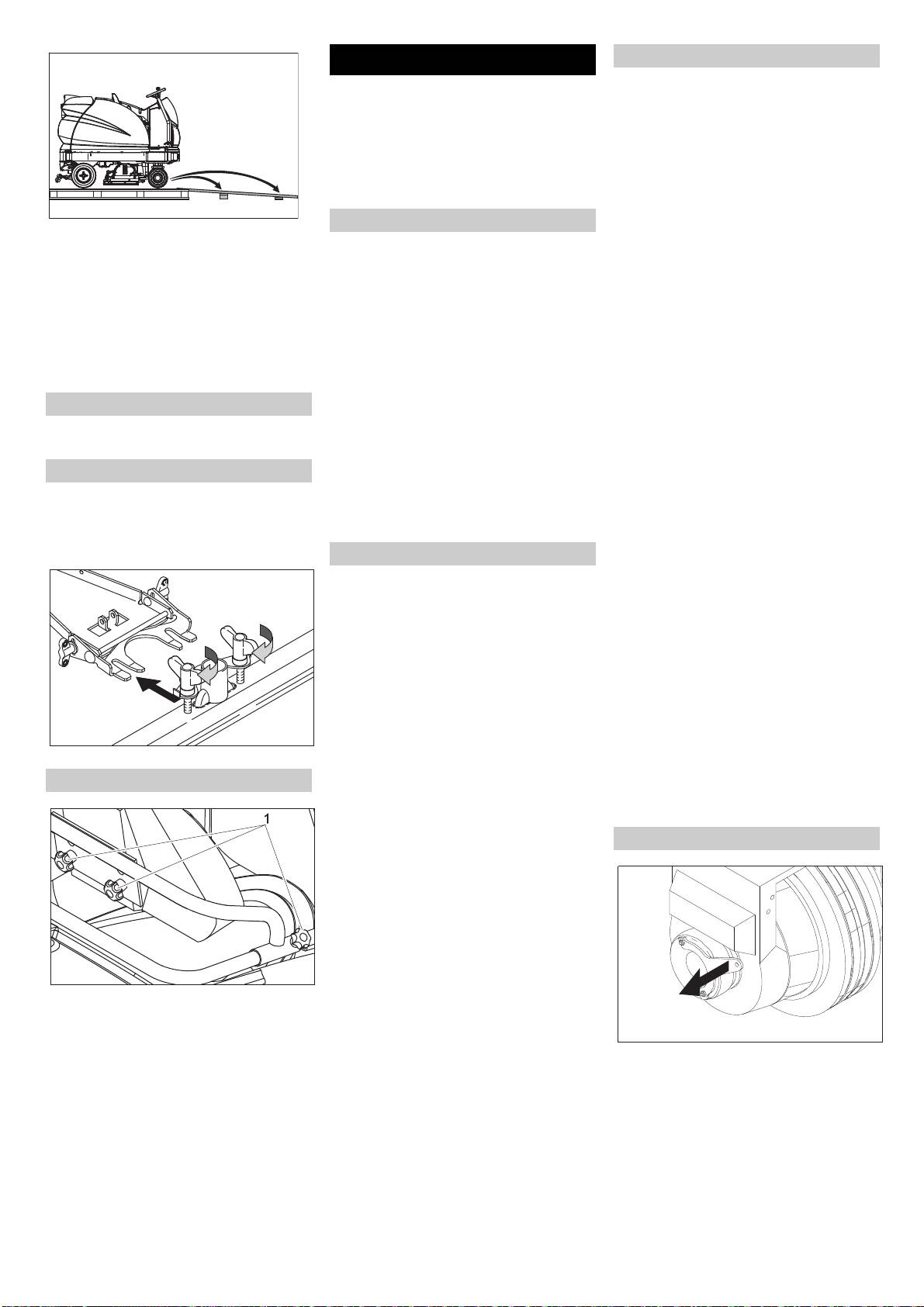 1