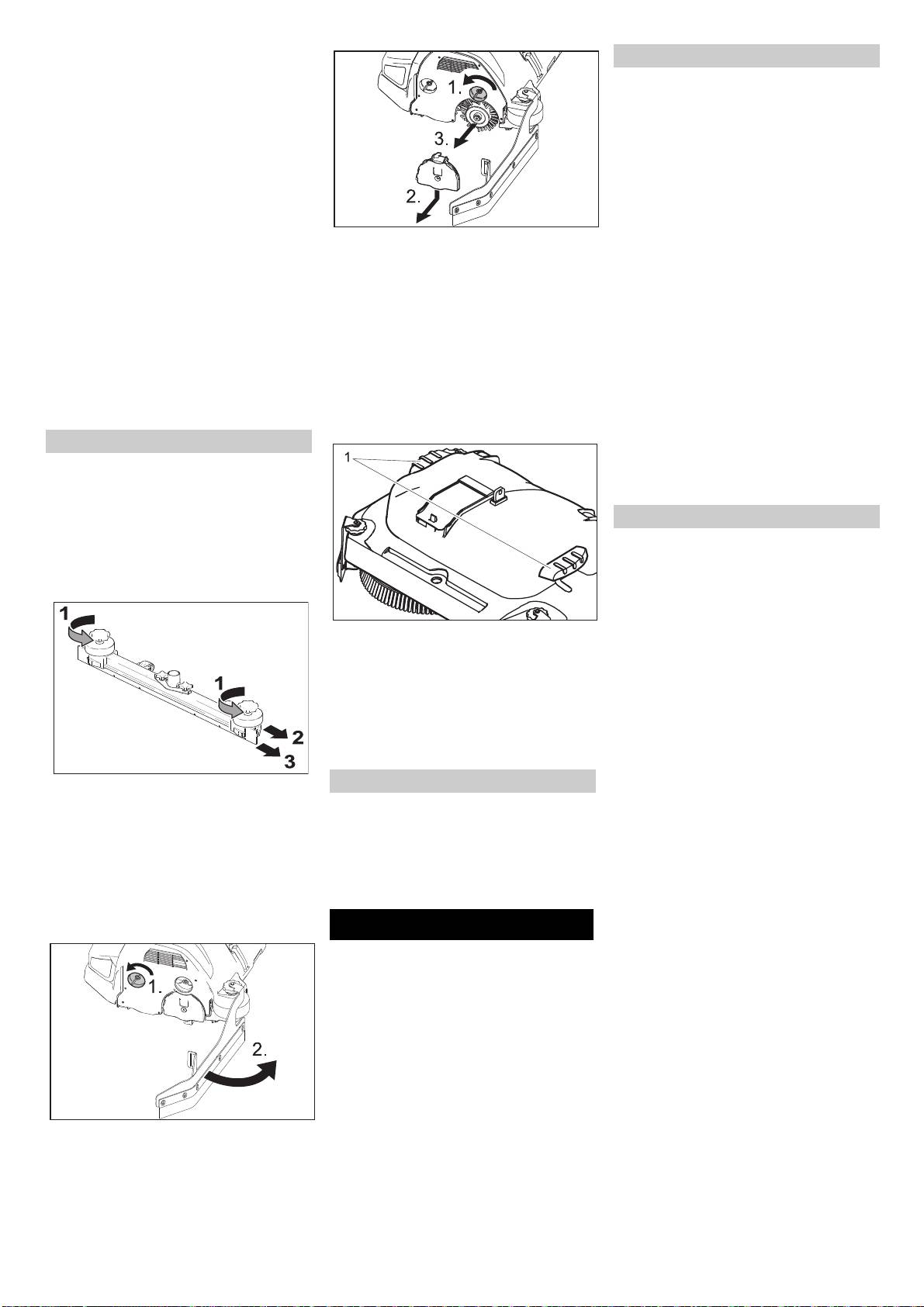 1.

3.

2.

1

1

1

2

3

1.

2.