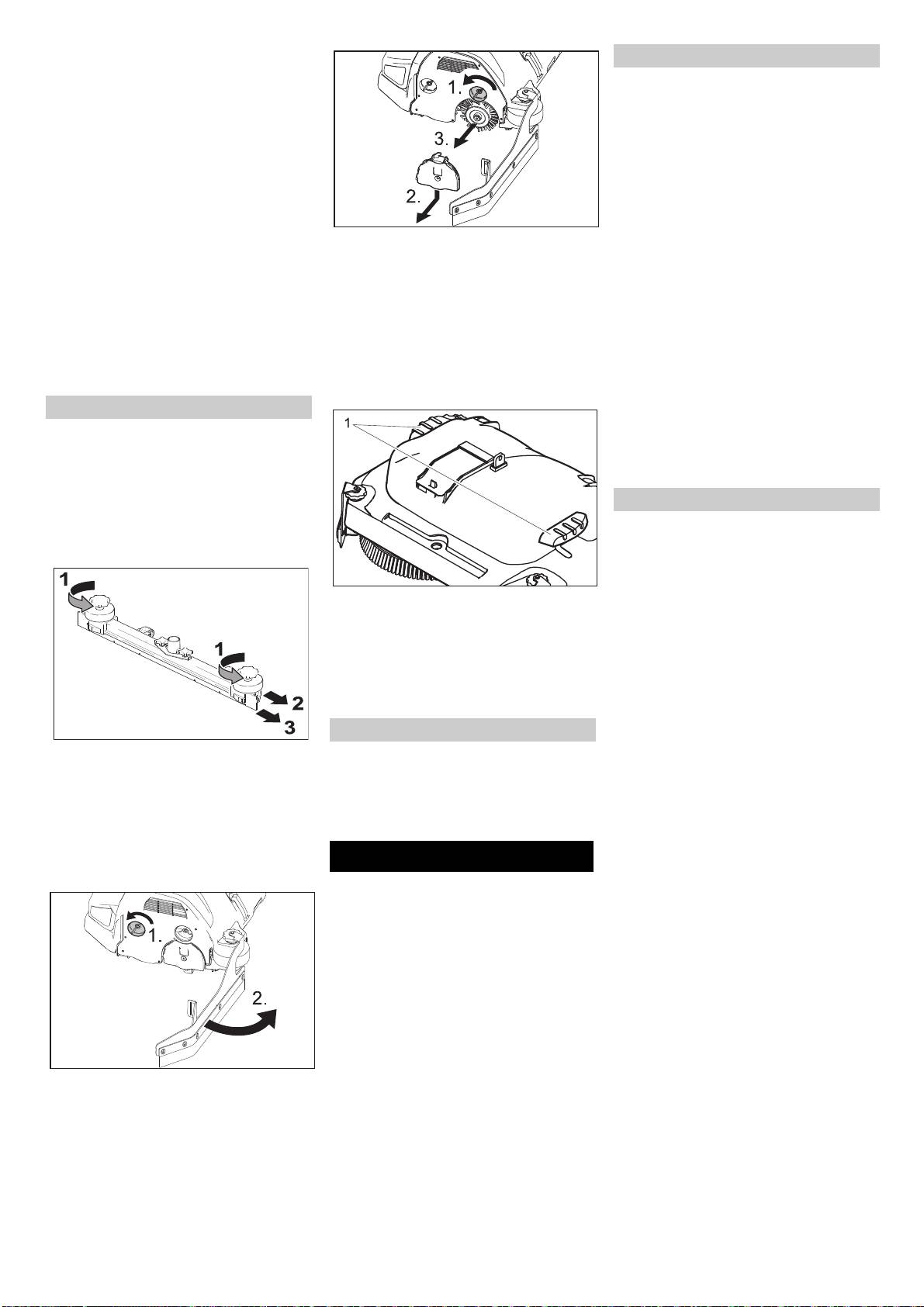 1.

3.

2.

1

1

1

2

3

1.

2.