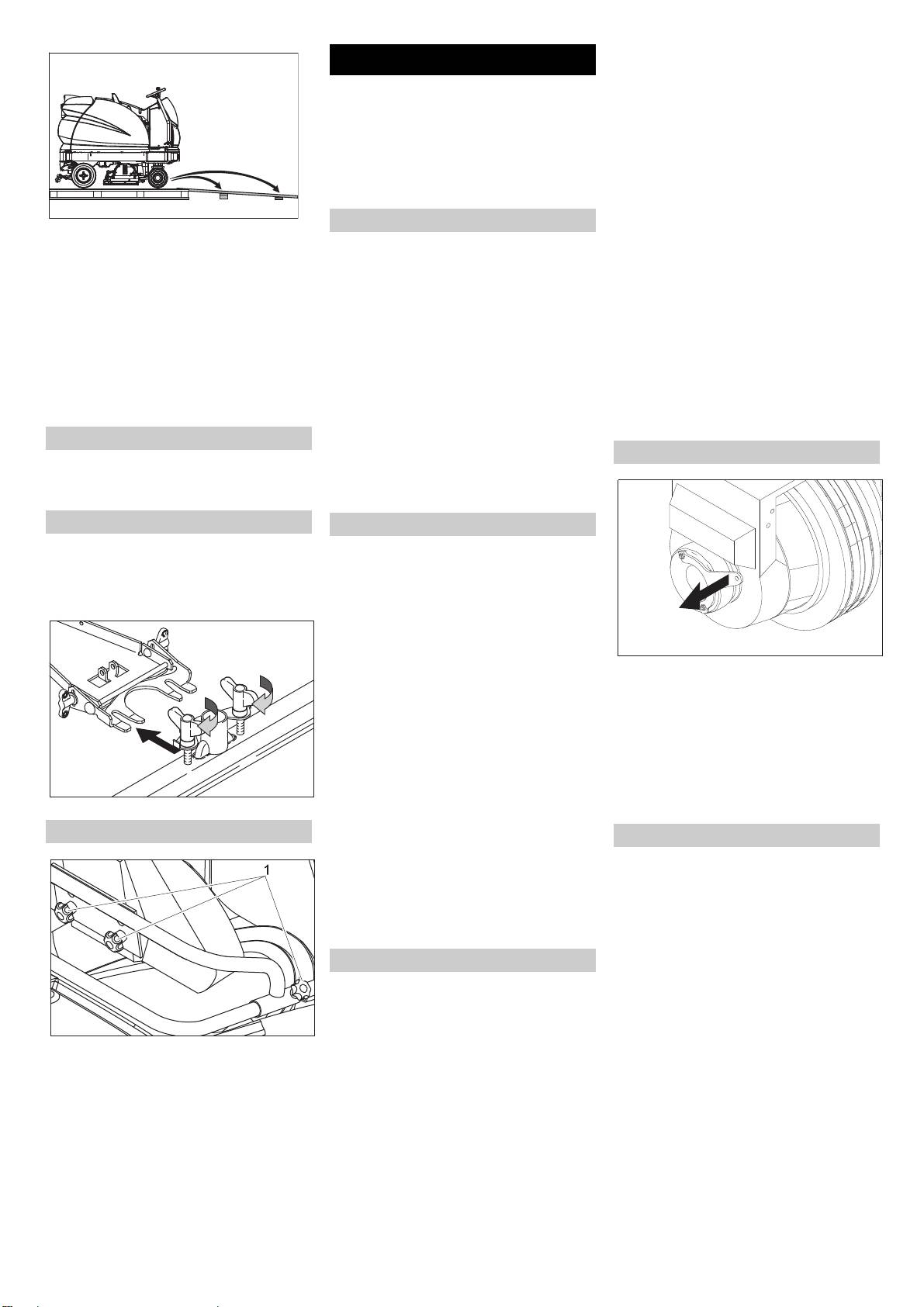 1