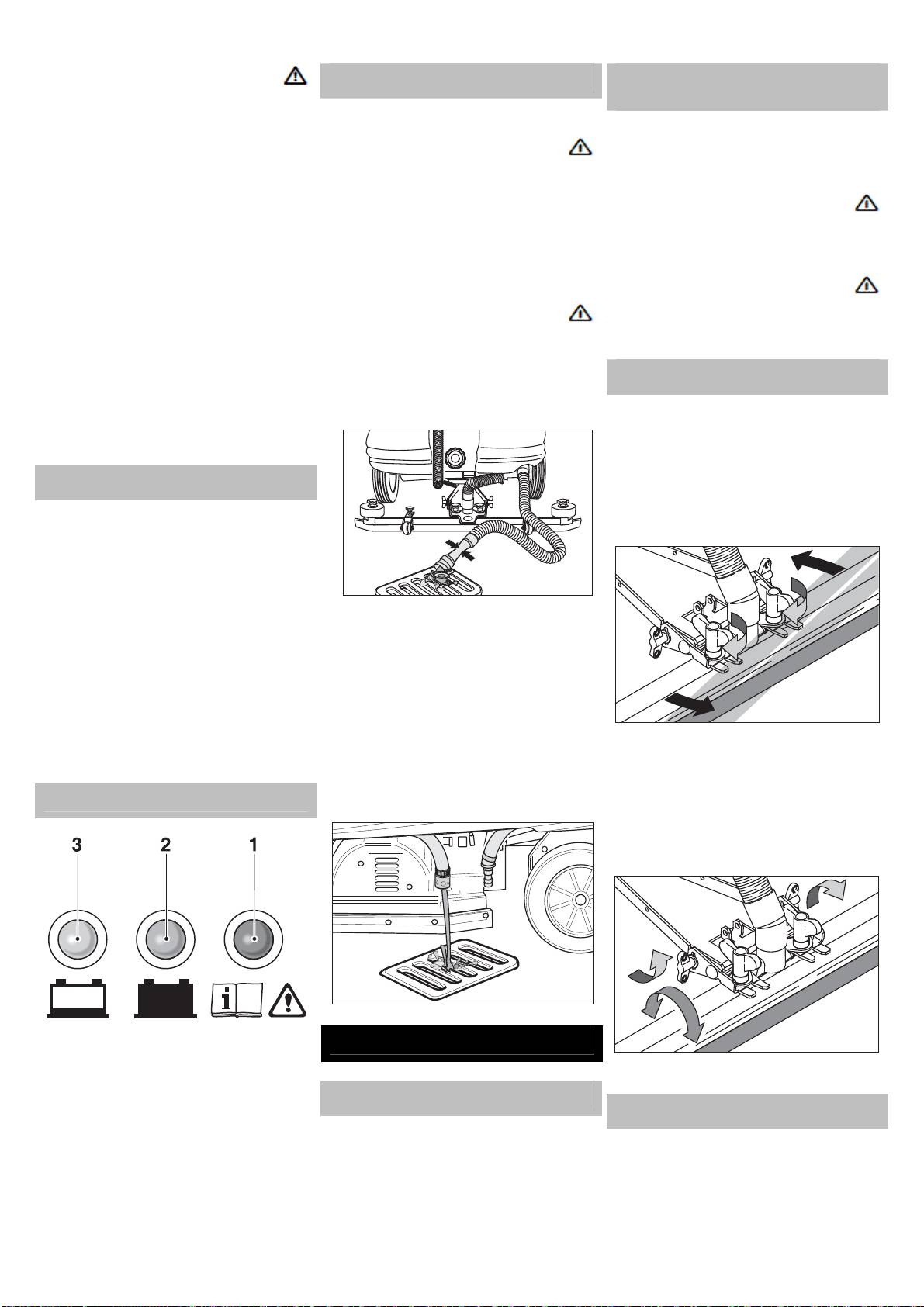 3

2

1