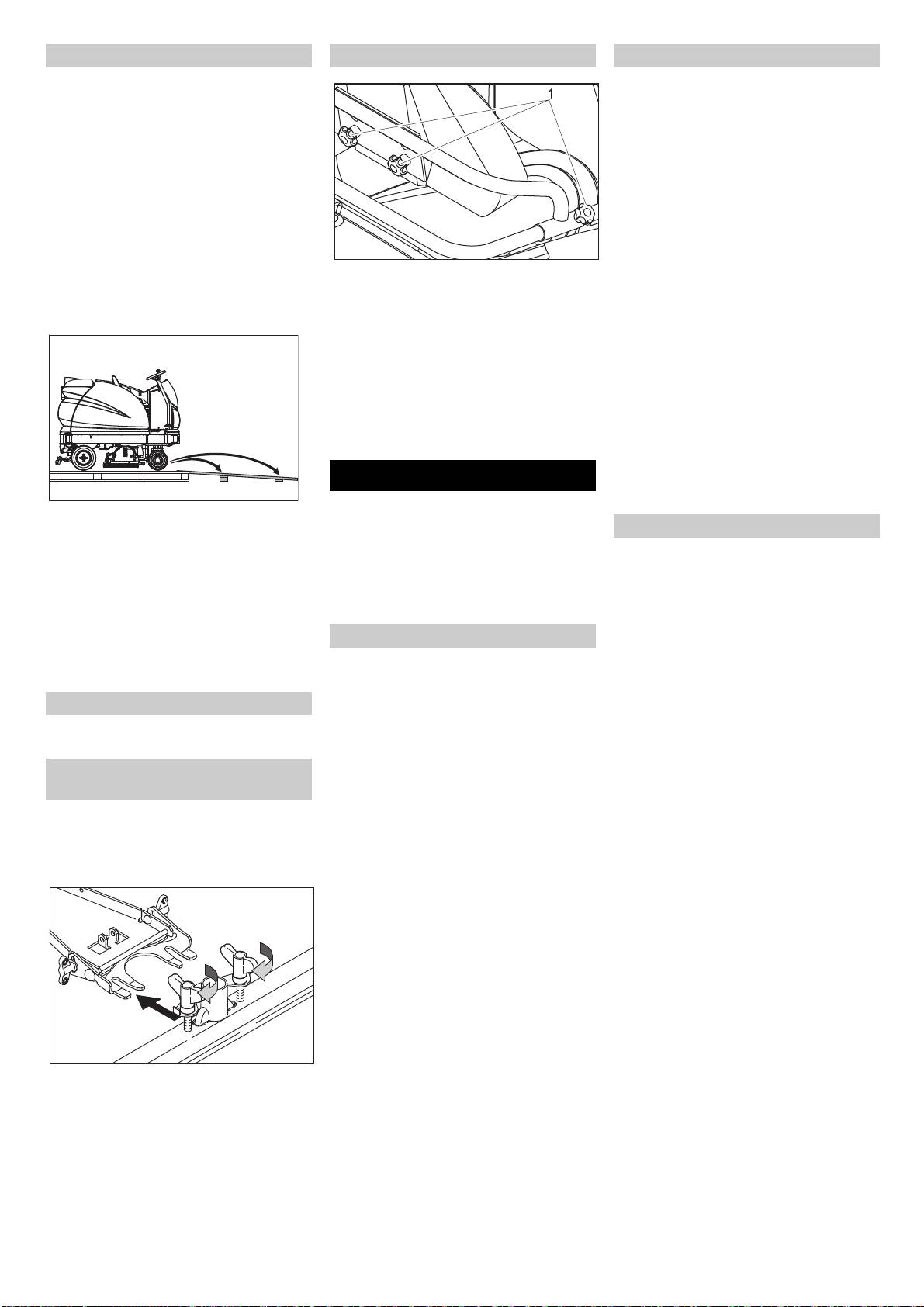 1