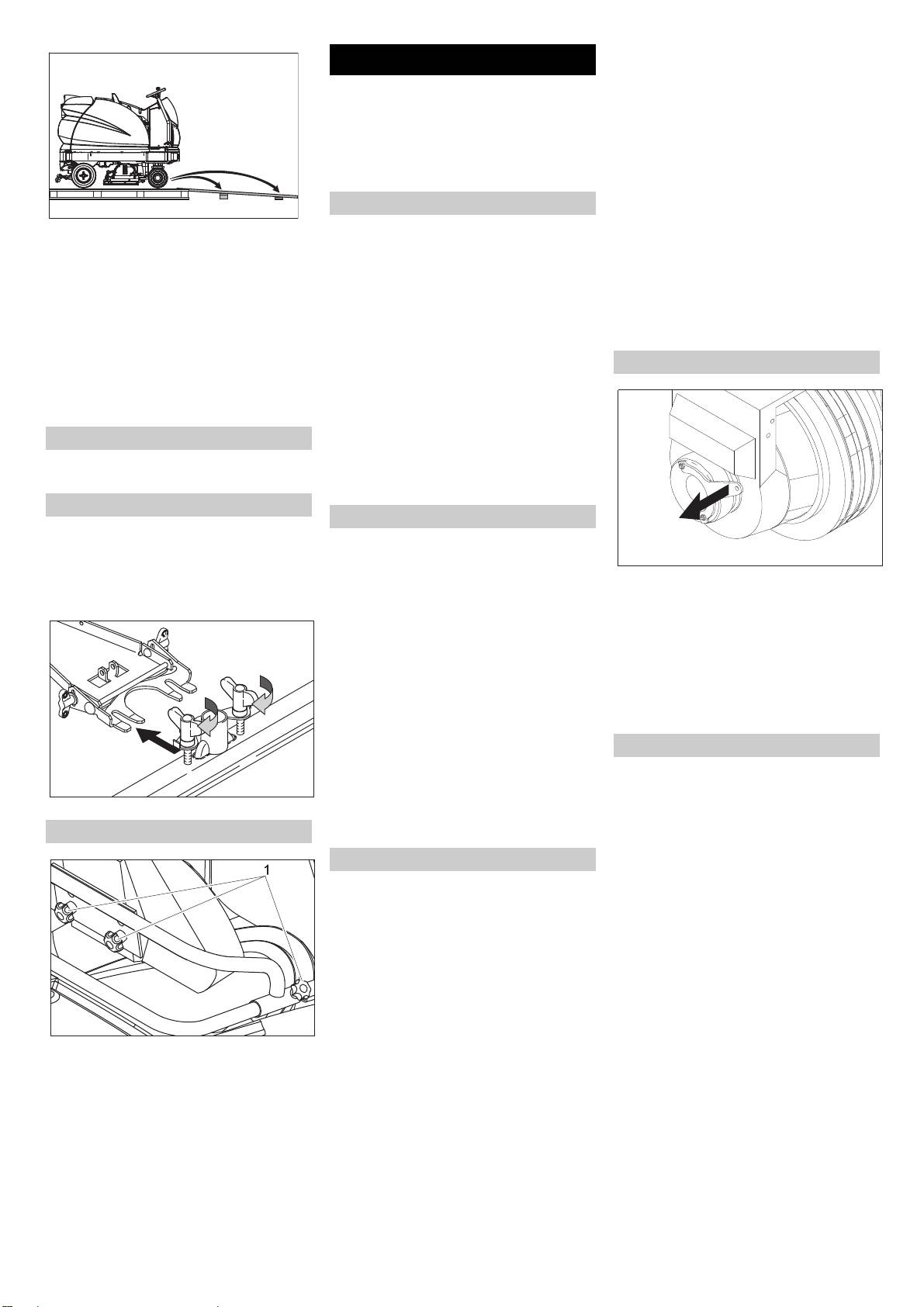 1