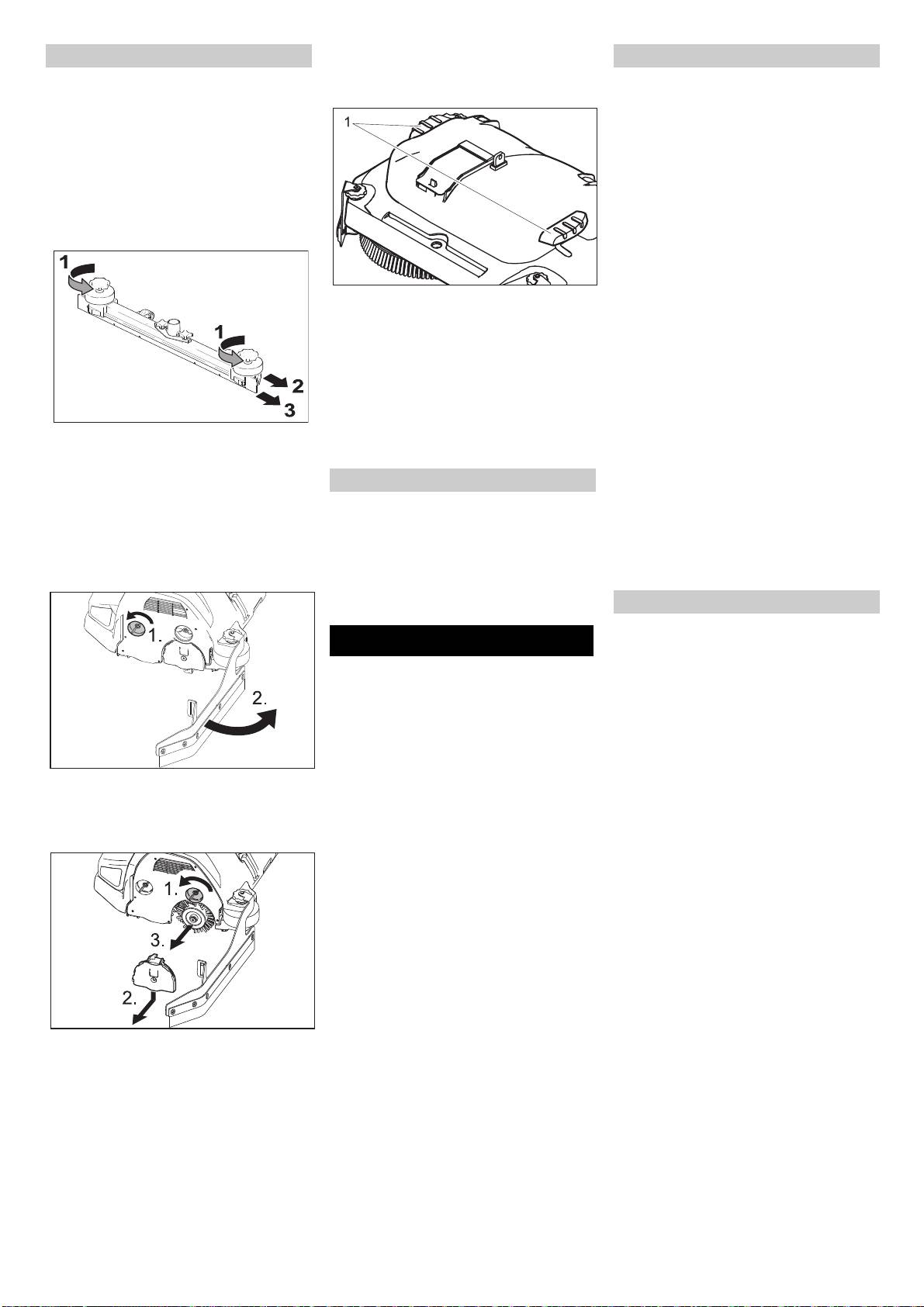 1

1
1
2
3

1.
2.

1.
3.
2.