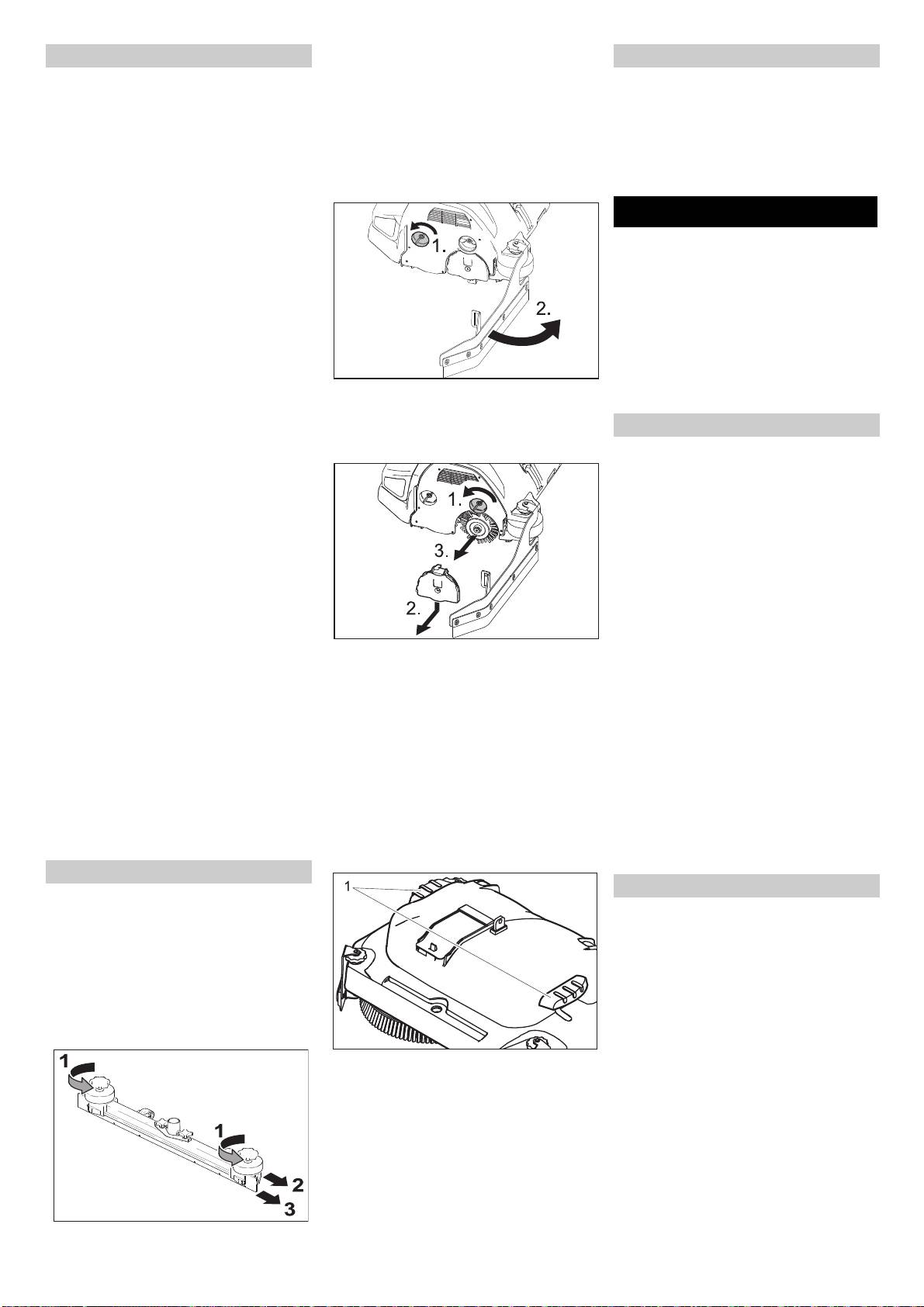 1.

2.

1.

3.

2.

1

1

1

2

3