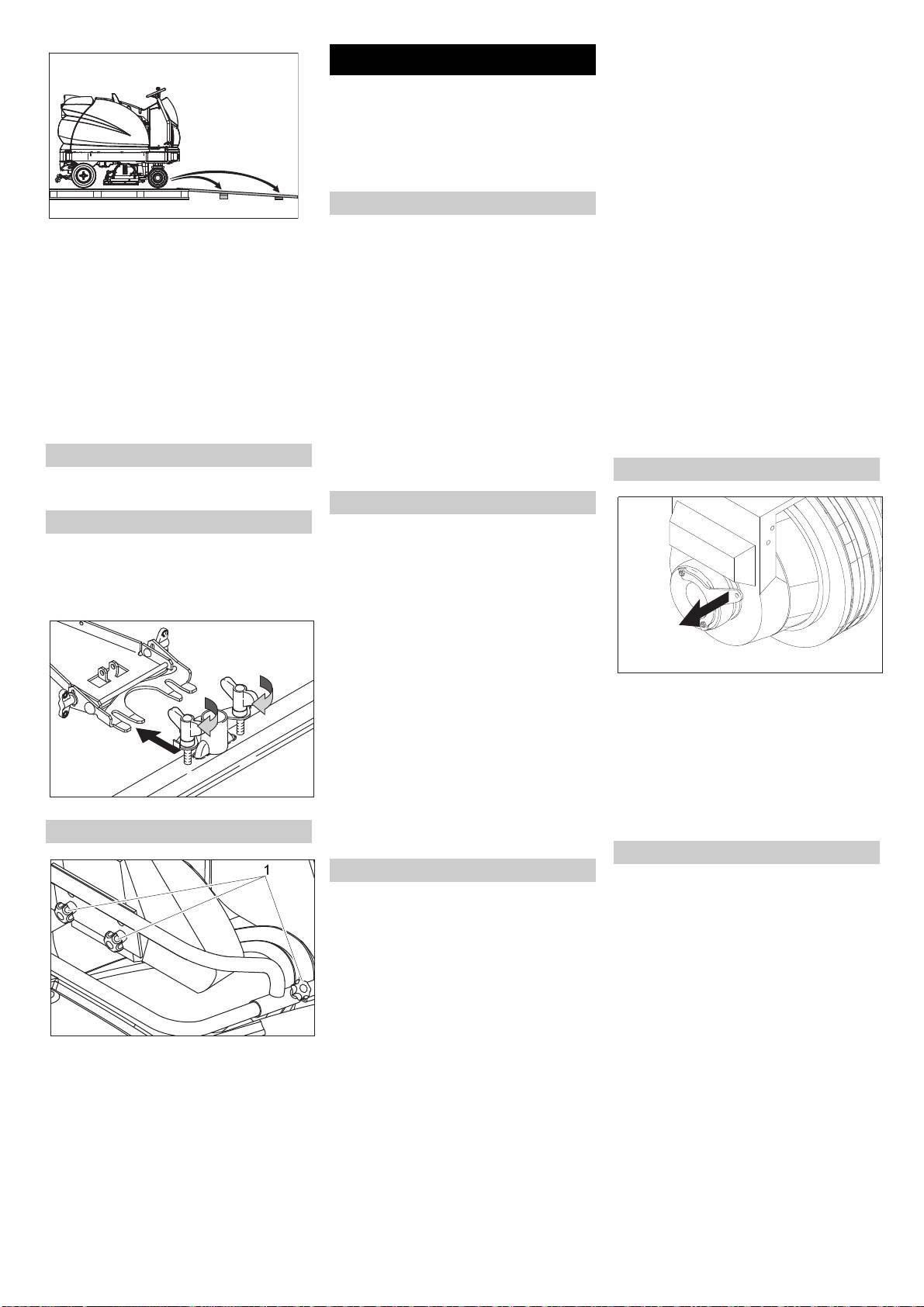 1