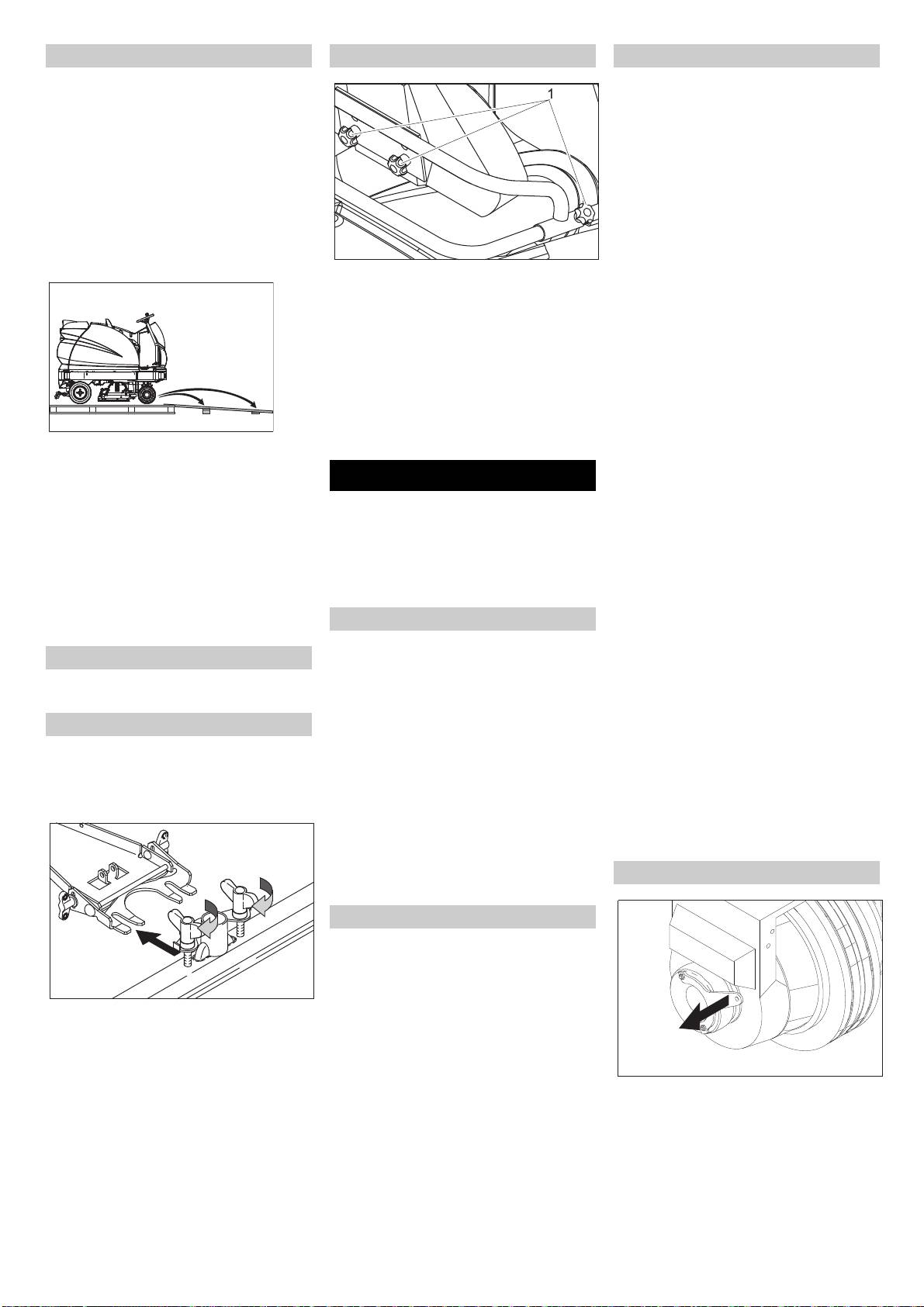 1