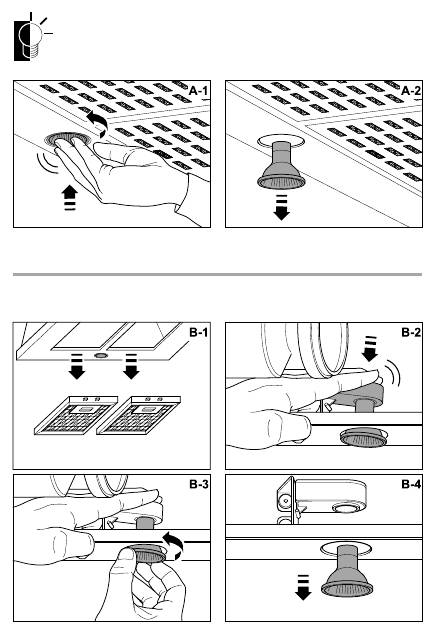 A-1

A-2

B-1

B-2

B-3

B-4