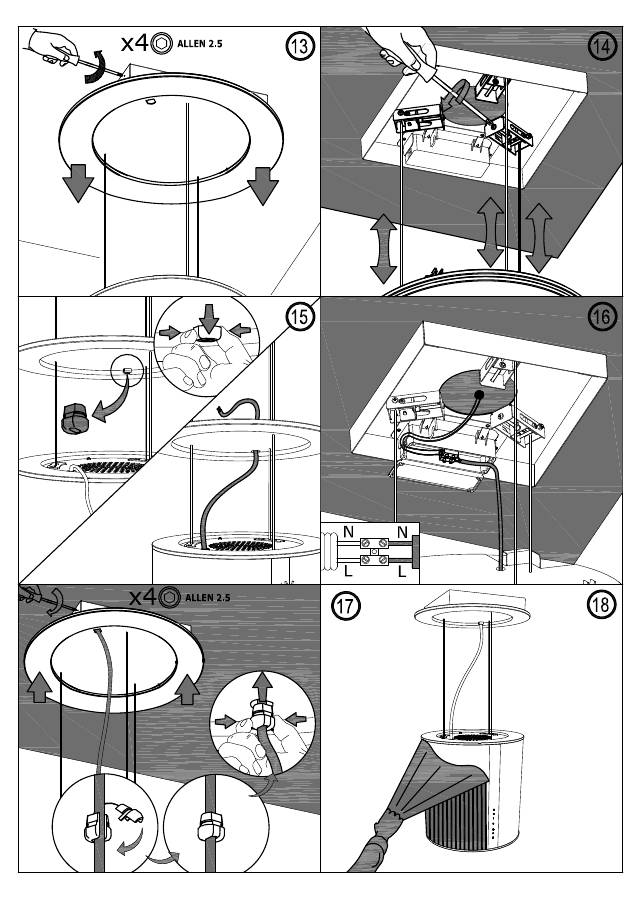 x4 ALLEN 2.5

13

14

15

16

N N
L L

x4 ALLEN 2.5

17

18