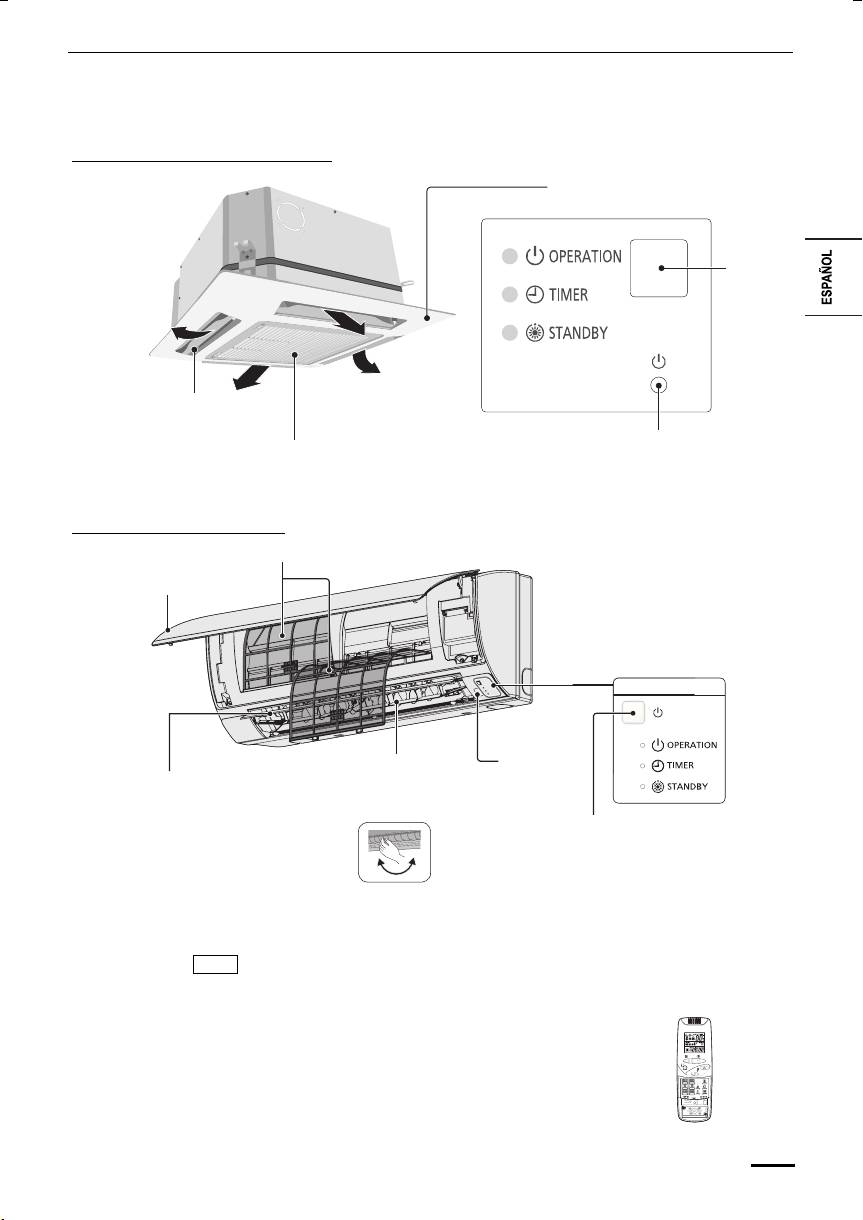 ESPAÑOL

OPERATION

TIMER

STANDBY

OPERATION

TIMER

STANDBY