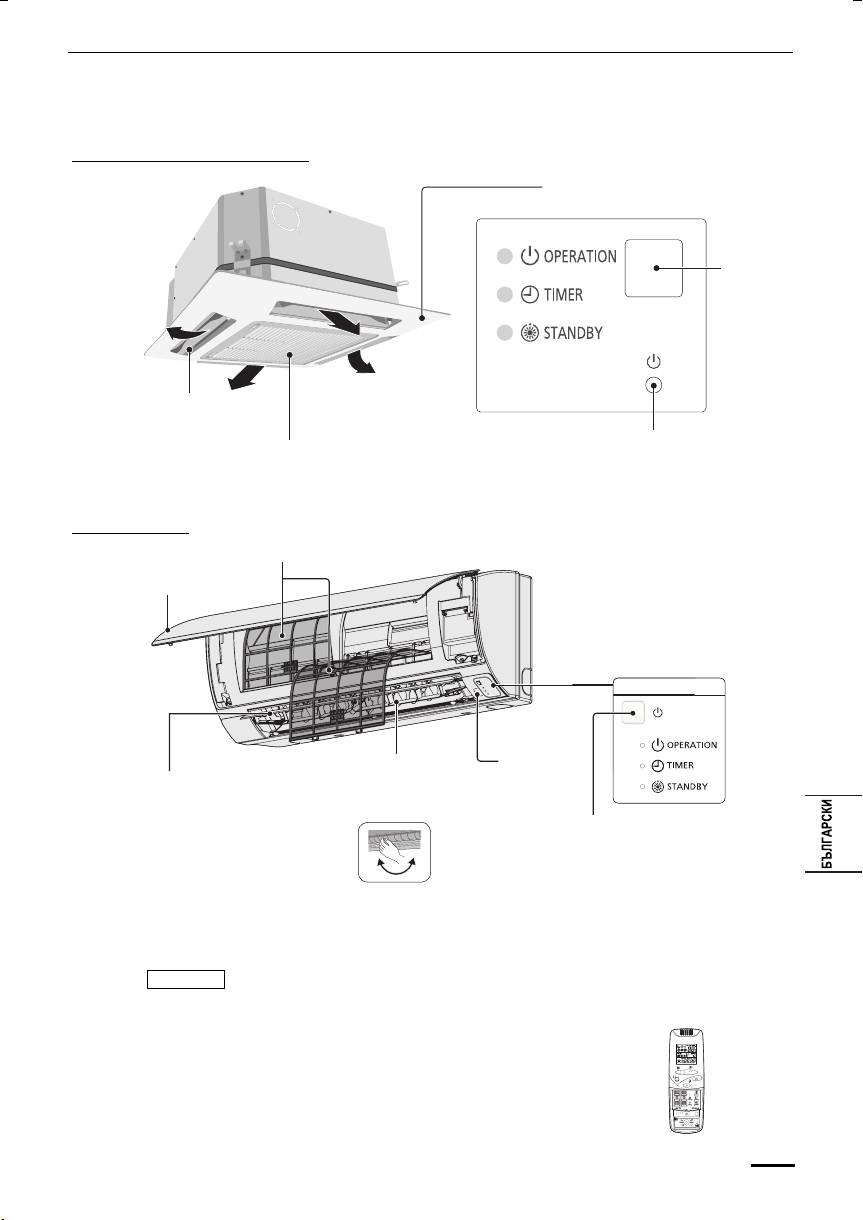 OPERATION
TIMER
STANDBY

OPERATION
TIMER
STANDBY

БЪЛГАРСКИ