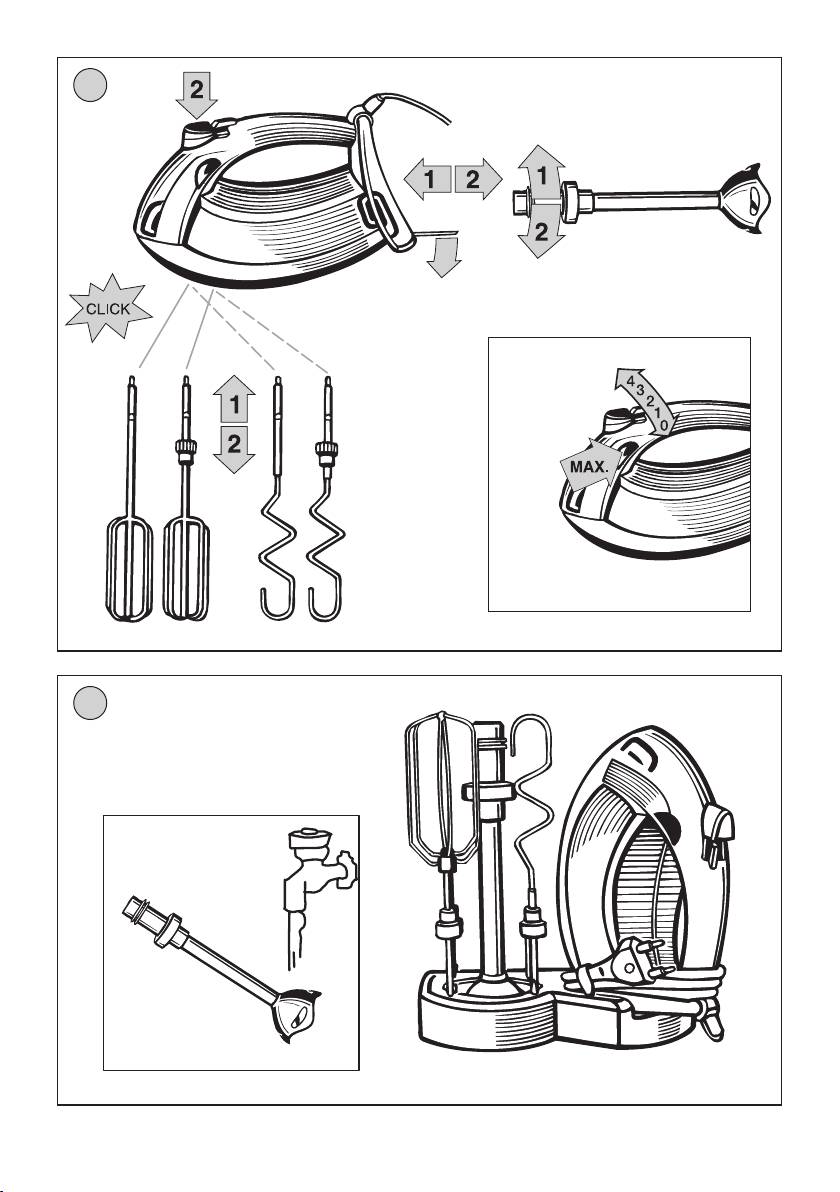 2

1 2

1

2

CLICK

1

2

4 3 2 1 0

MAX.