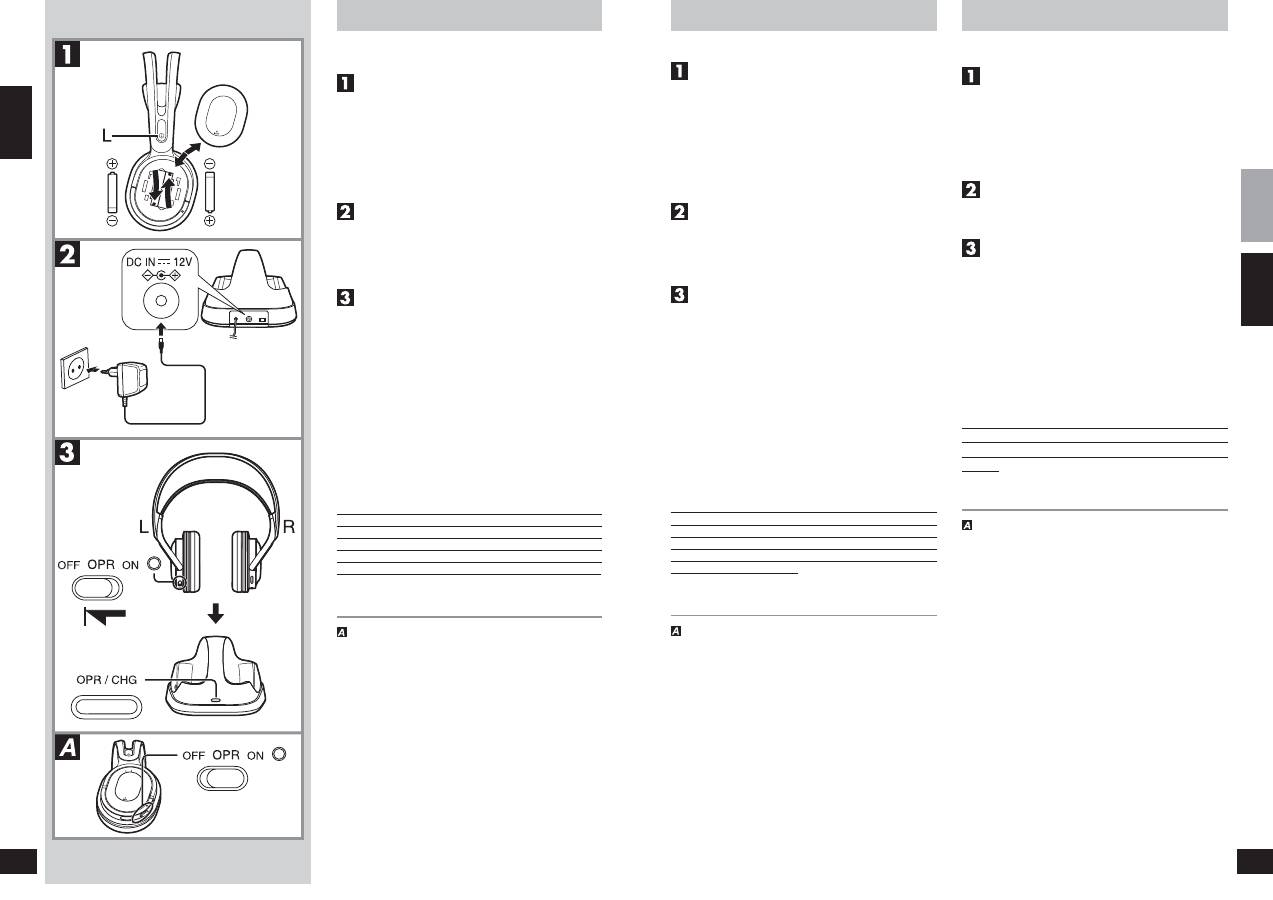 1

L

2

DC IN ⎓ 12V

3

L

R

OFF OPR ON

OPR / CHG

A

OFF OPR ON

1

2

3

A

1

2

3

A

1

2

3

A