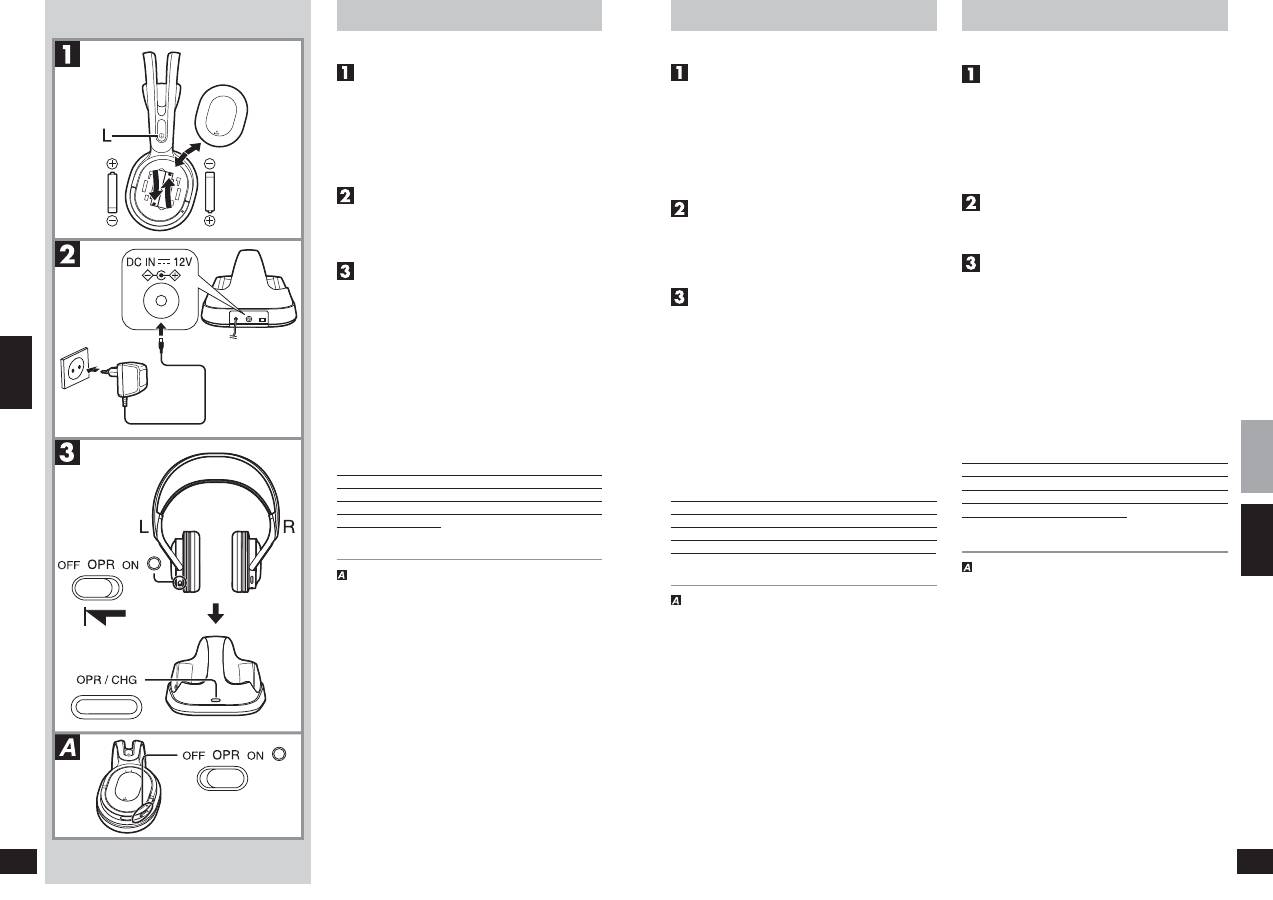 1
L
2
DC IN ⎓ 12V
3
L
R
OFF OPR ON
OPR / CHG
A
OFF OPR ON

1
2
3
A

1
2
3
A

1
2
3
A