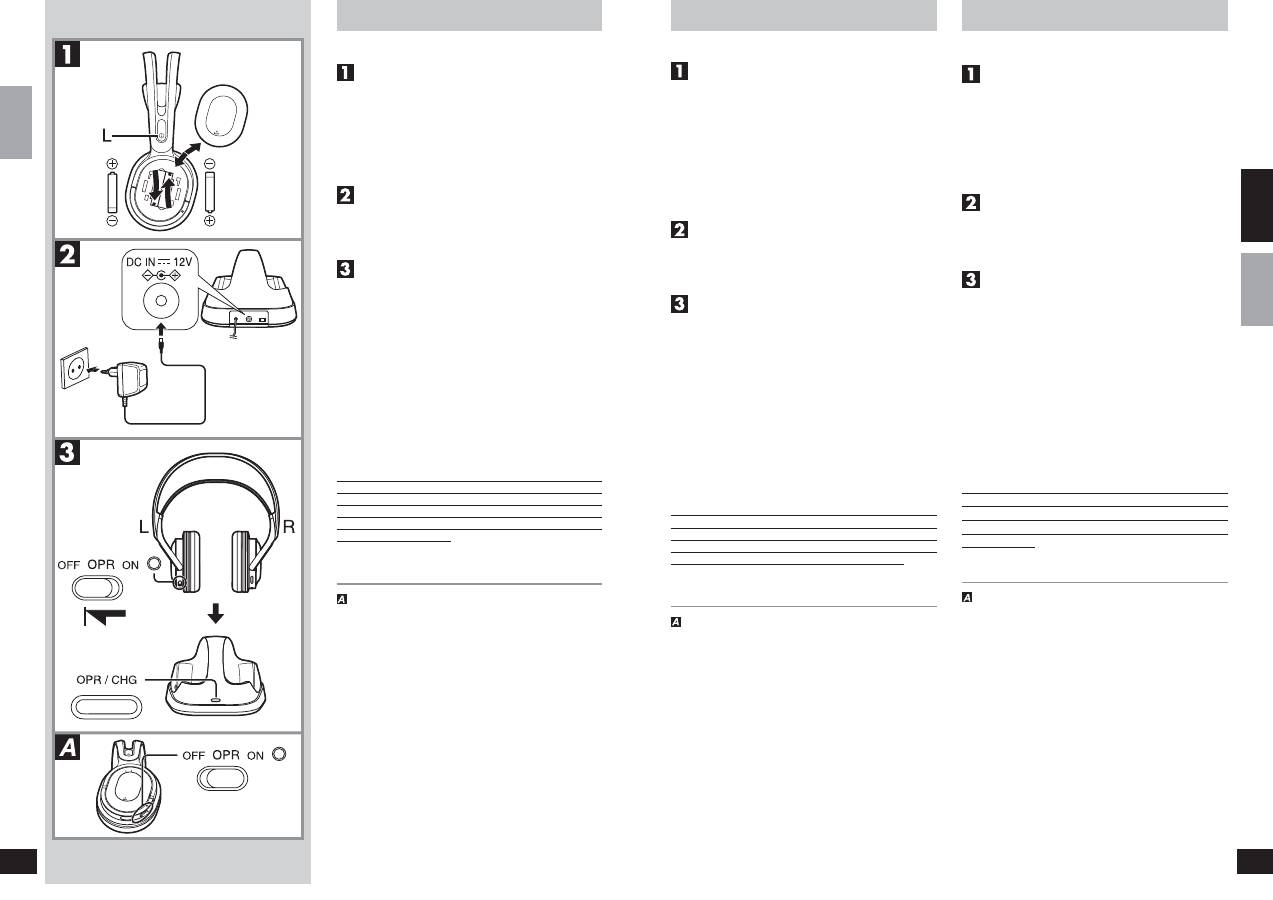 1

L

2

DC IN ⎓ 12V

3

L R

OFF OPR ON

OPR / CHG

A

OFF OPR ON

1

2

3

A

1

2

3

A

1

2

3

A