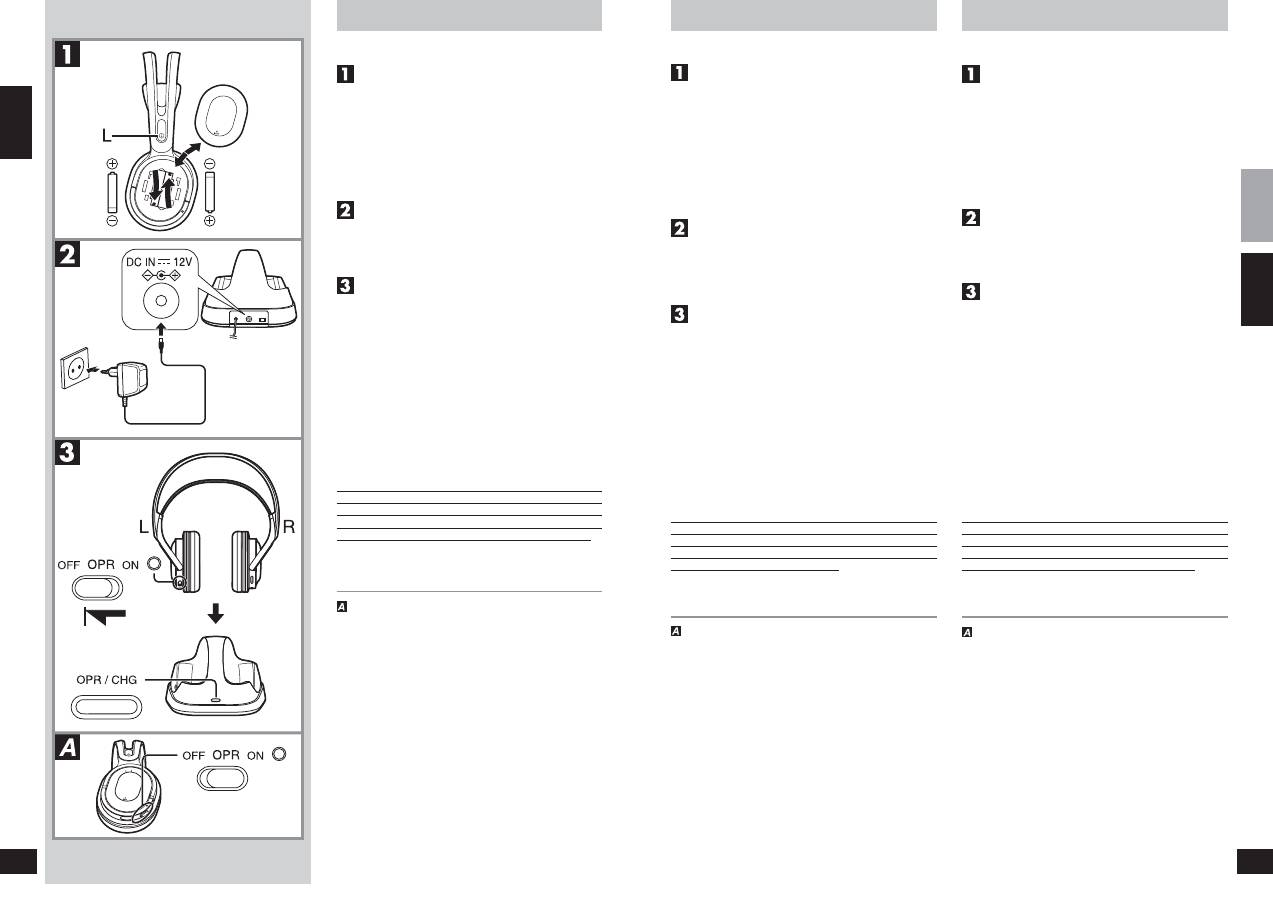 1

L

2

DC IN ⎓ 12V

3

L

R

OFF OPR ON

OPR / CHG

A

OFF OPR ON

1

2

3

A

1

2

3

A

1

2

3

A