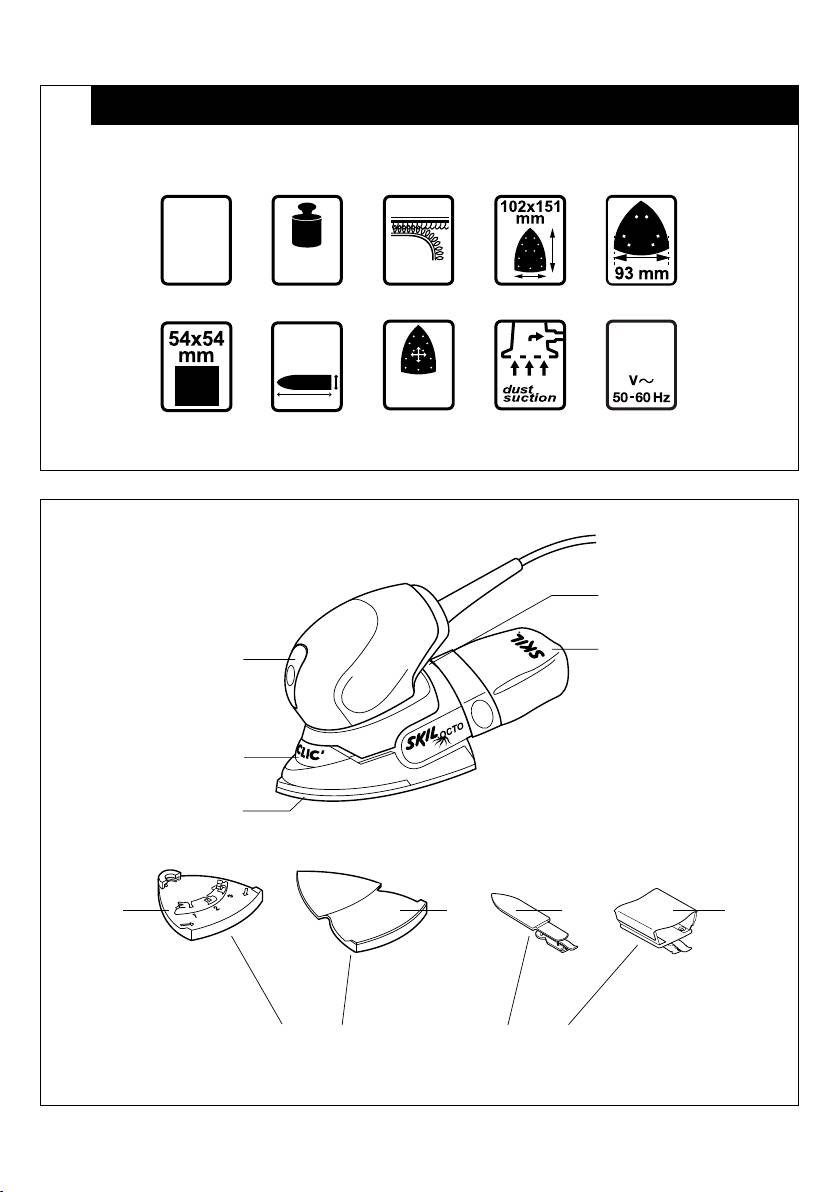 102x151 mm

93 mm

54x54 mm

dust suction

V~ 50-60 Hz

SKIL

CLIC'

SKIL OCTO