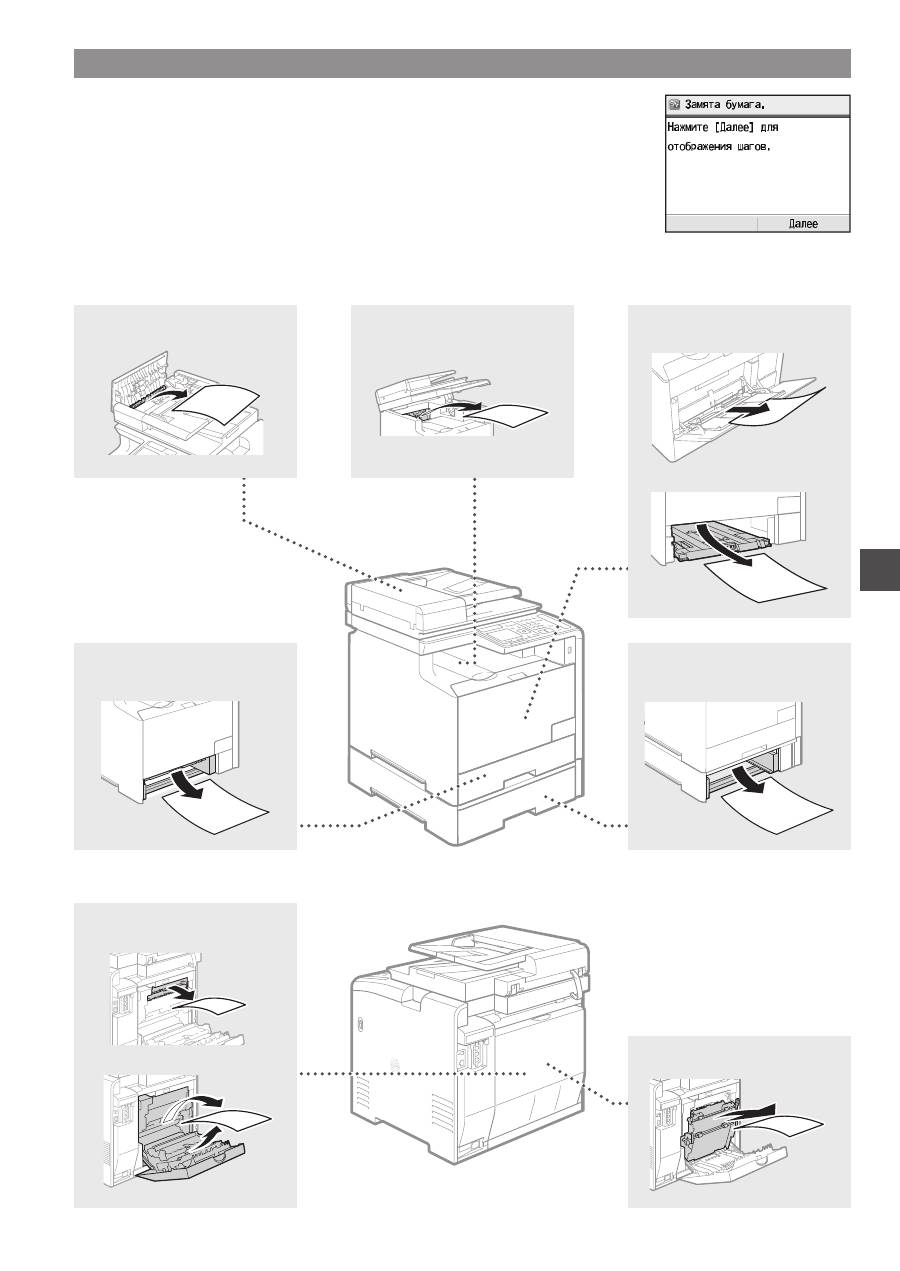 Замята бумага.

Нажмите [Далее] для отображения шагов.

Далее