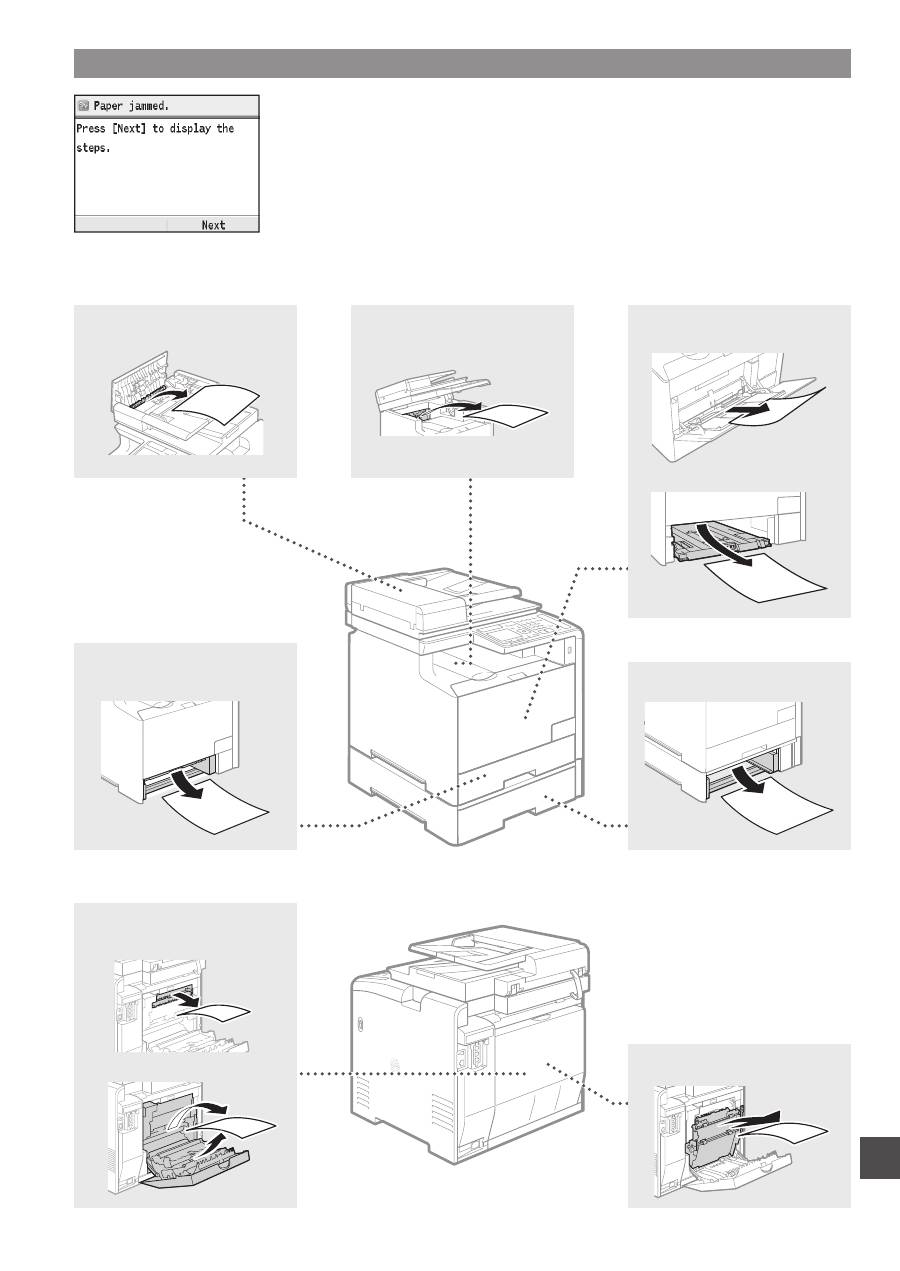 Paper jammed.

Press [Next] to display the steps.

Next