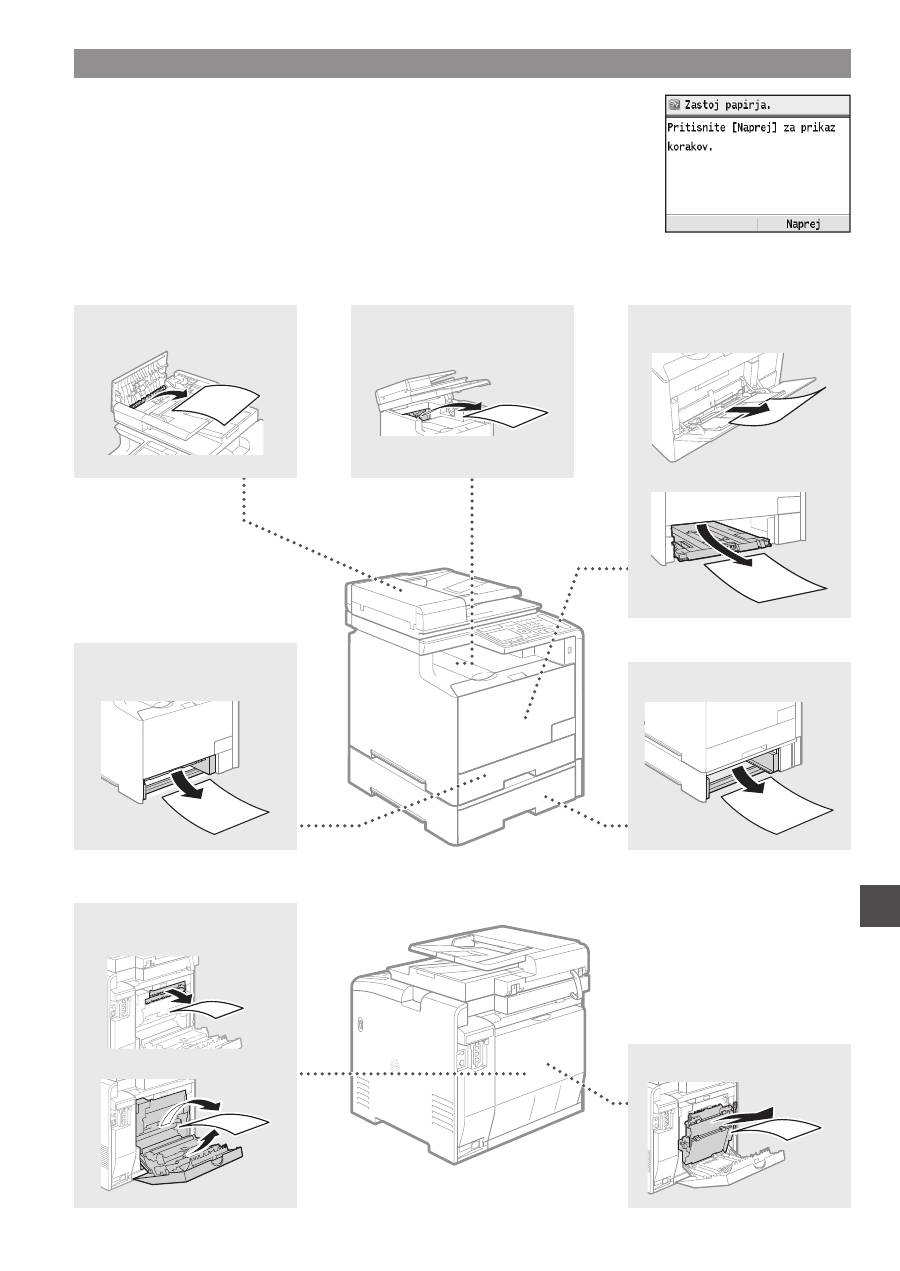 Zastoj papirja.

Pritisnite [Naprej] za prikaz korakov.

Naprej