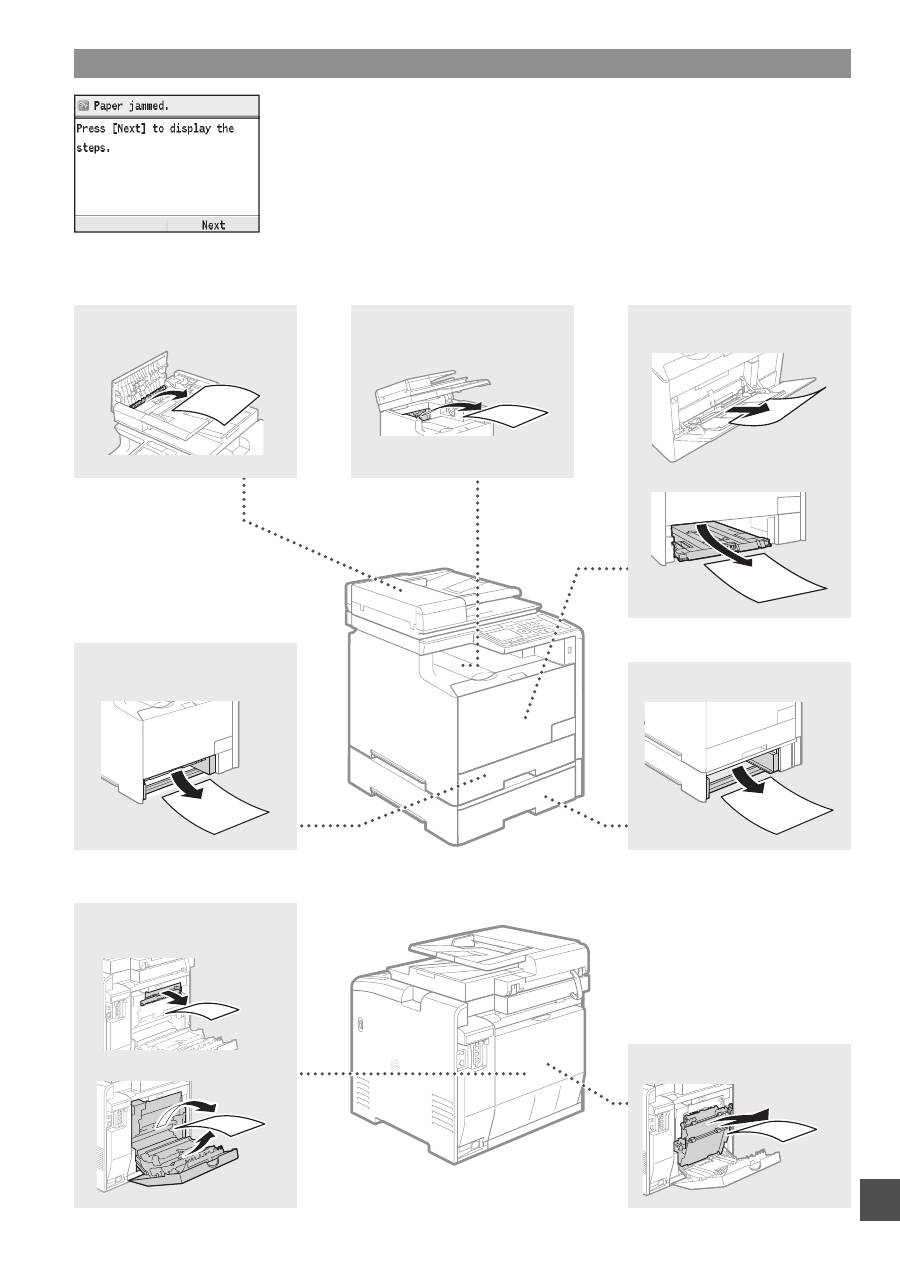 Paper jammed.

Press [Next] to display the steps.

Next