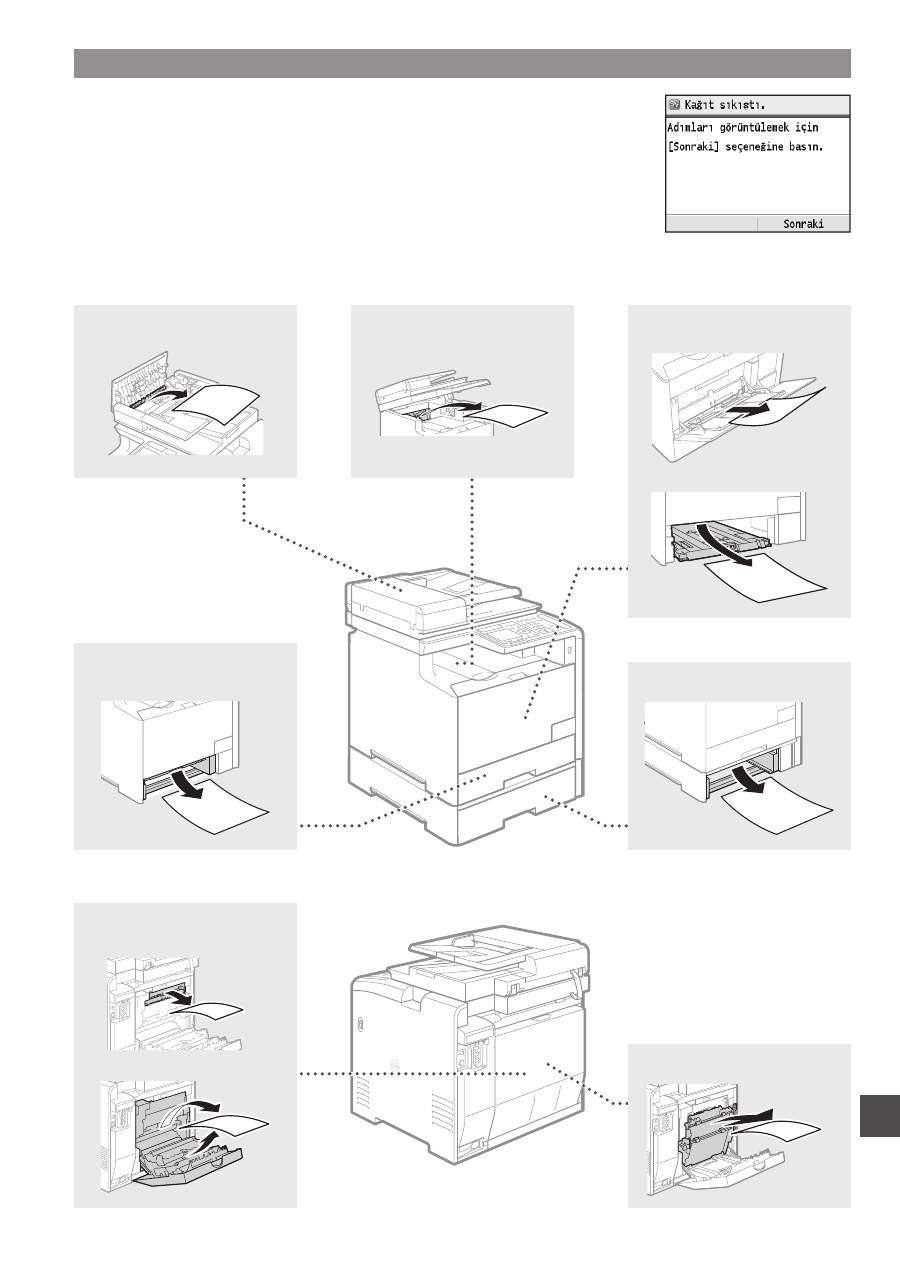 Kağıt sıkıştı.

Adımları görüntülemek için [Sonraki] seçeneğine basın.

Sonraki