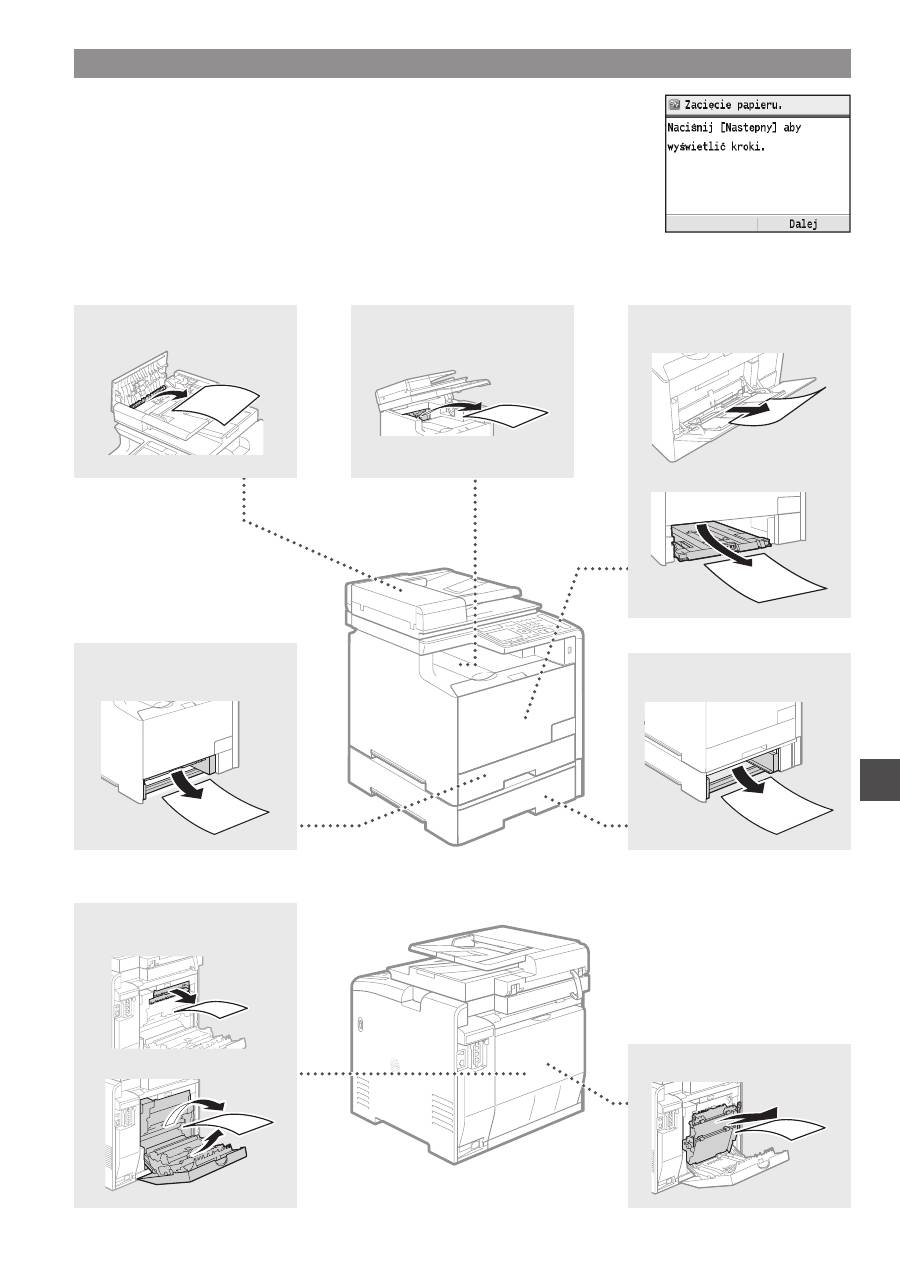 Zacięcie papieru.
Naciśnij [Następny] aby wyświetlić kroki.
Dalej