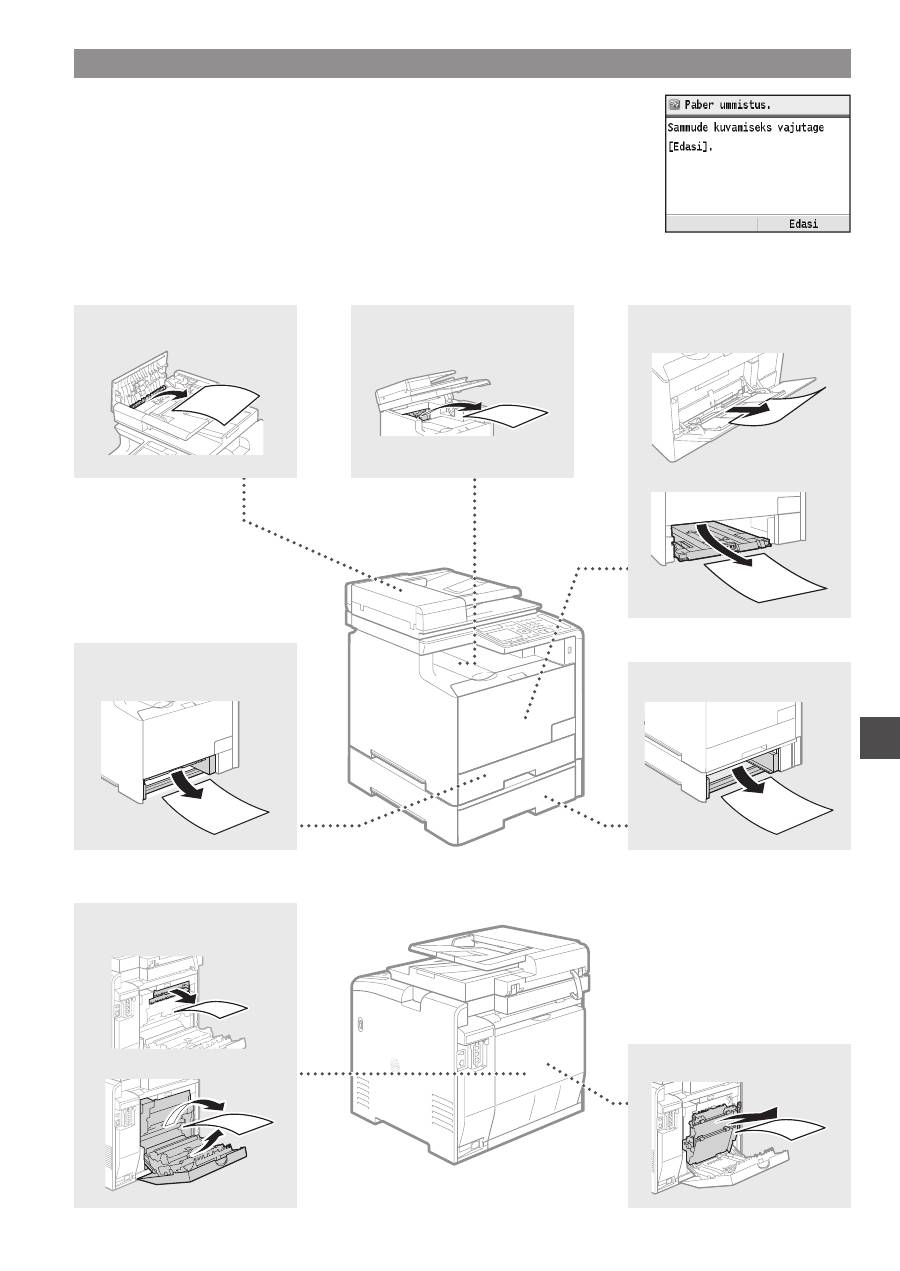 Paber ummistus.

Sammude kuvamiseks vajutage [Edasi].

Edasi