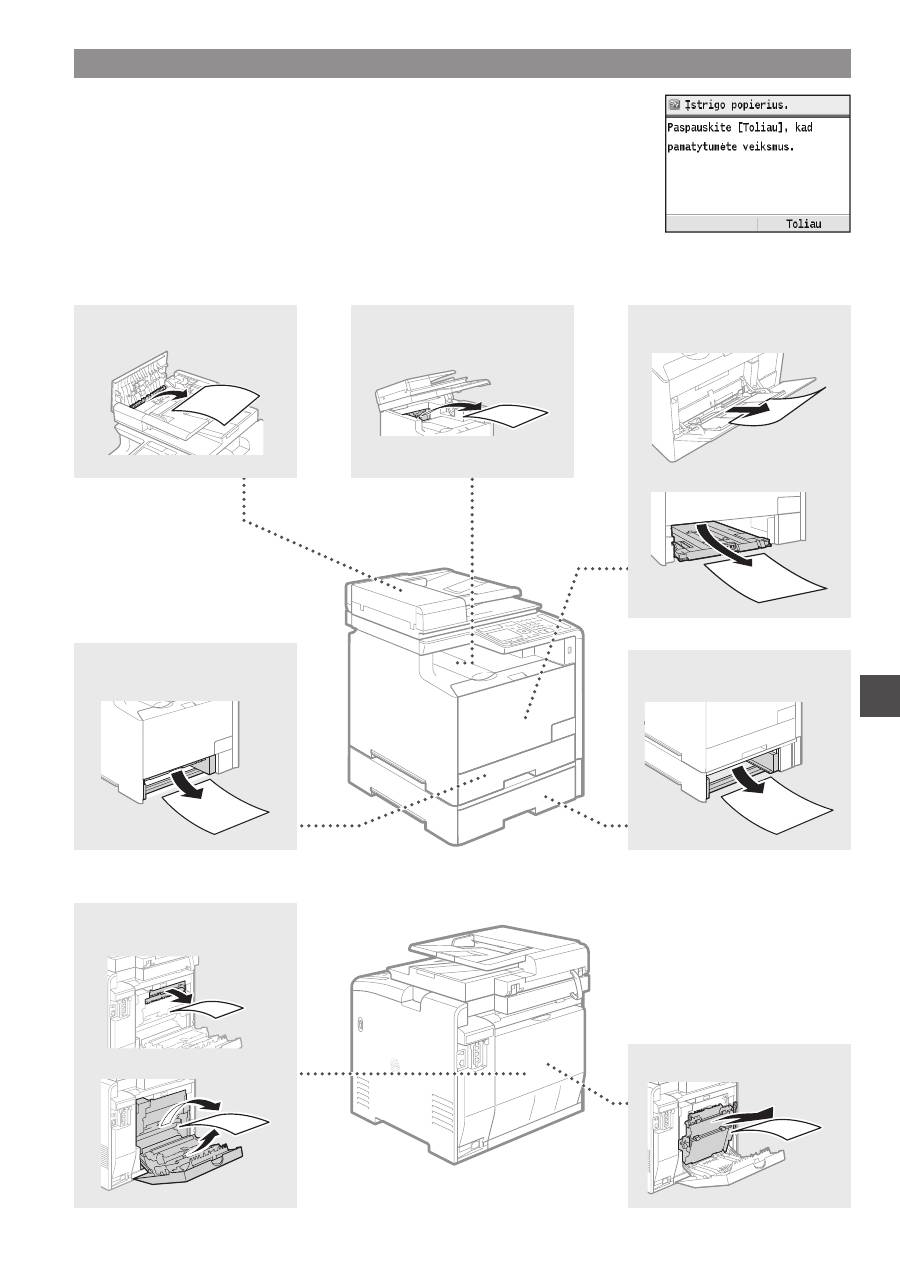 Įstrigo popierius.

Paspauskite [Toliau], kad pamatytumėte veiksmus.

Toliau