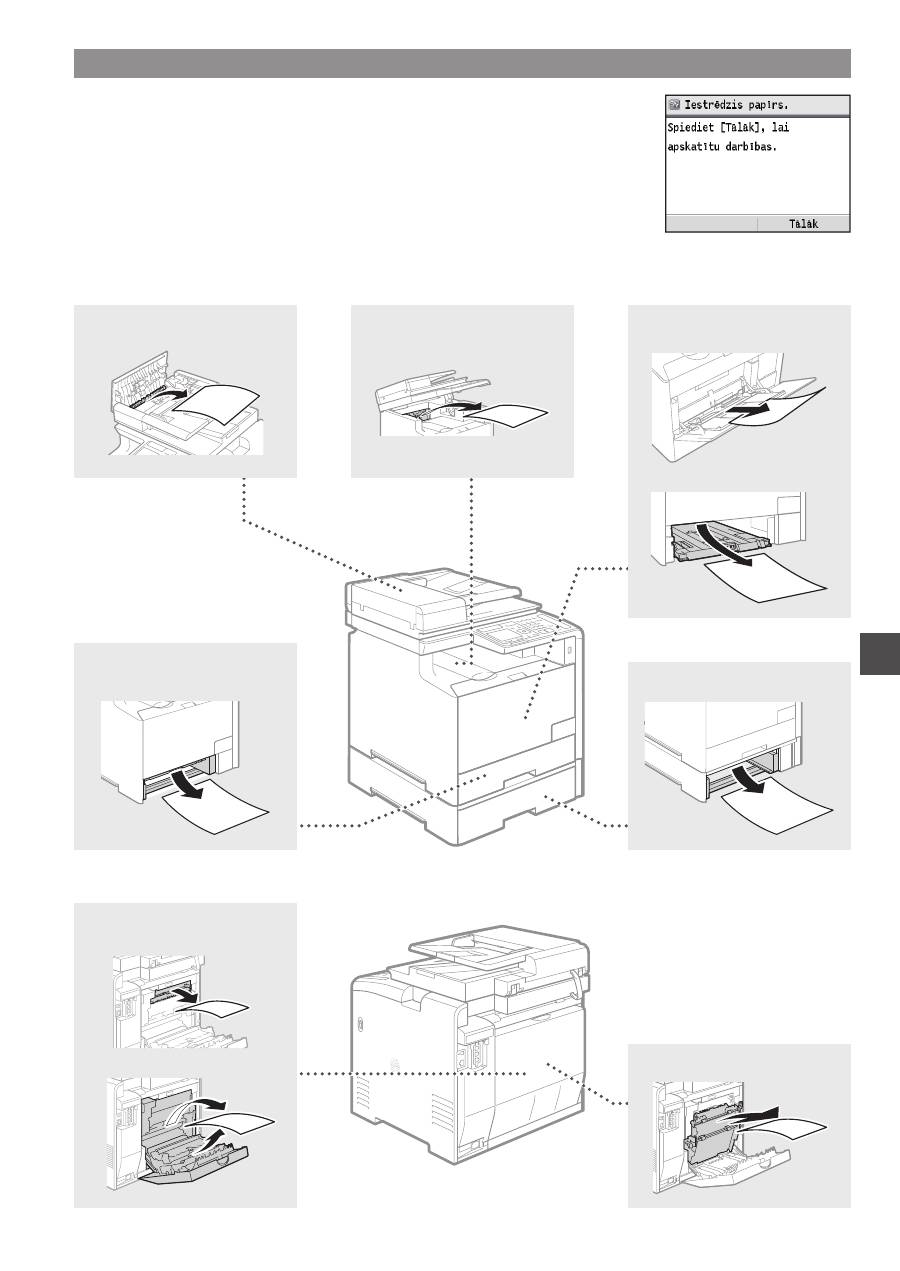 Iestrēdzis papīrs.

Spiediet [Tālāk], lai apskatītu darbības.

Tālāk