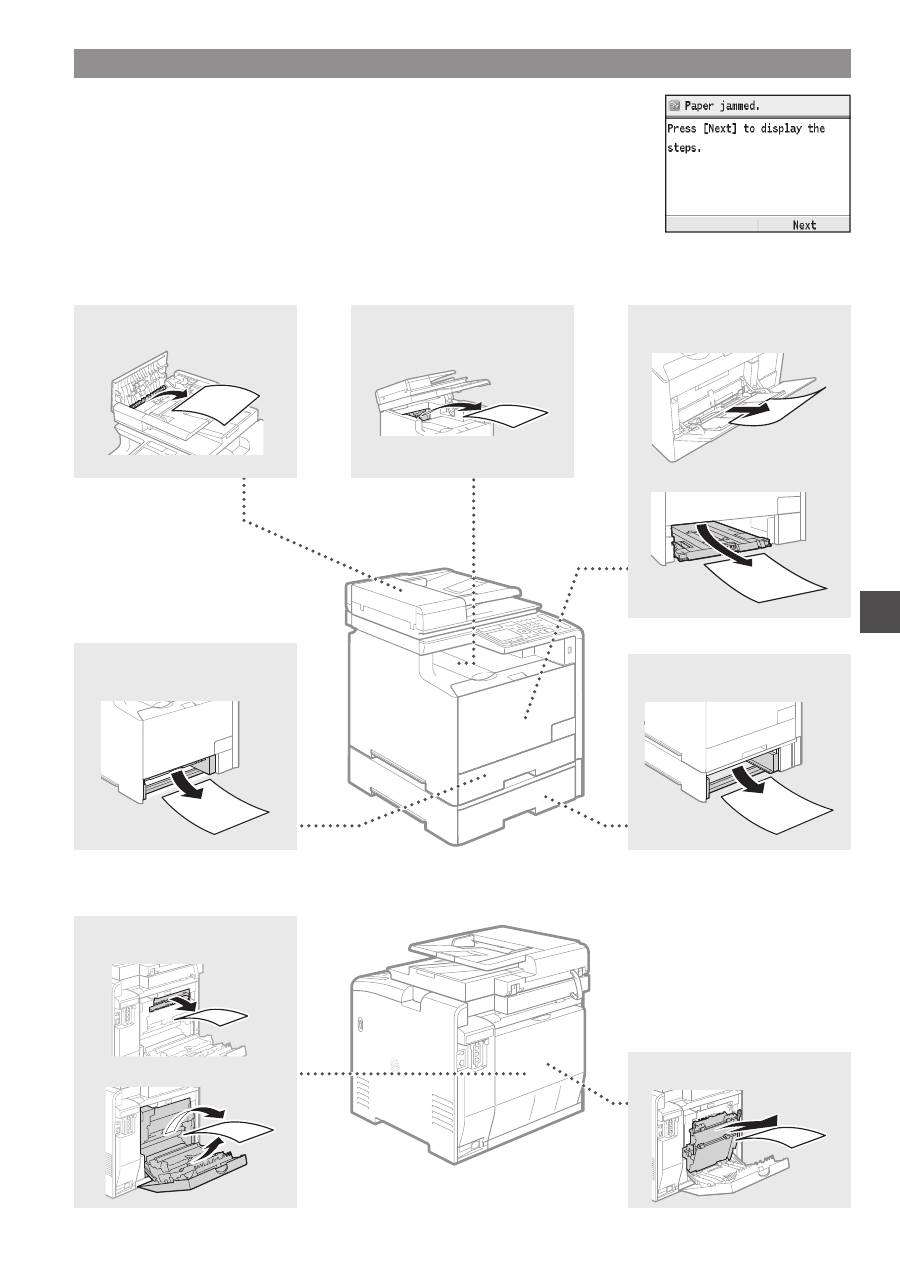 Paper jammed.

Press [Next] to display the steps.

Next