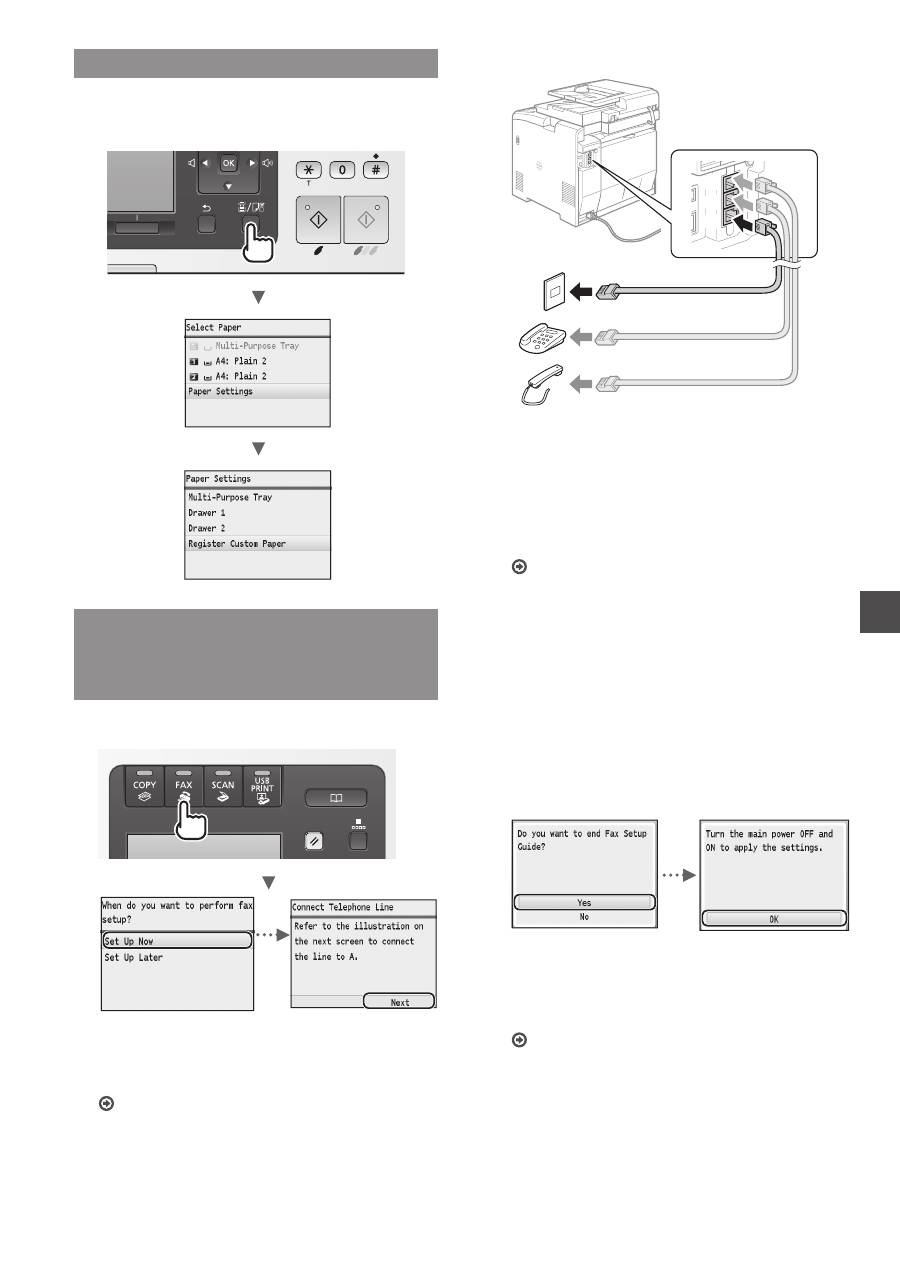 OK

0

#

Select Paper
Multi-Purpose Tray
1 A4: Plain 2
2 A4: Plain 2
Paper Settings

Paper Settings
Multi-Purpose Tray
Drawer 1
Drawer 2
Register Custom Paper

COPY
FAX
SCAN
USB PRINT

When do you want to perform fax setup?
Set Up Now
Set Up Later

Connect Telephone Line
Refer to the illustration on the next screen to connect the line to A.
Next

Do you want to end Fax Setup Guide?
Yes
No

Turn the main power OFF and ON to apply the settings.
OK