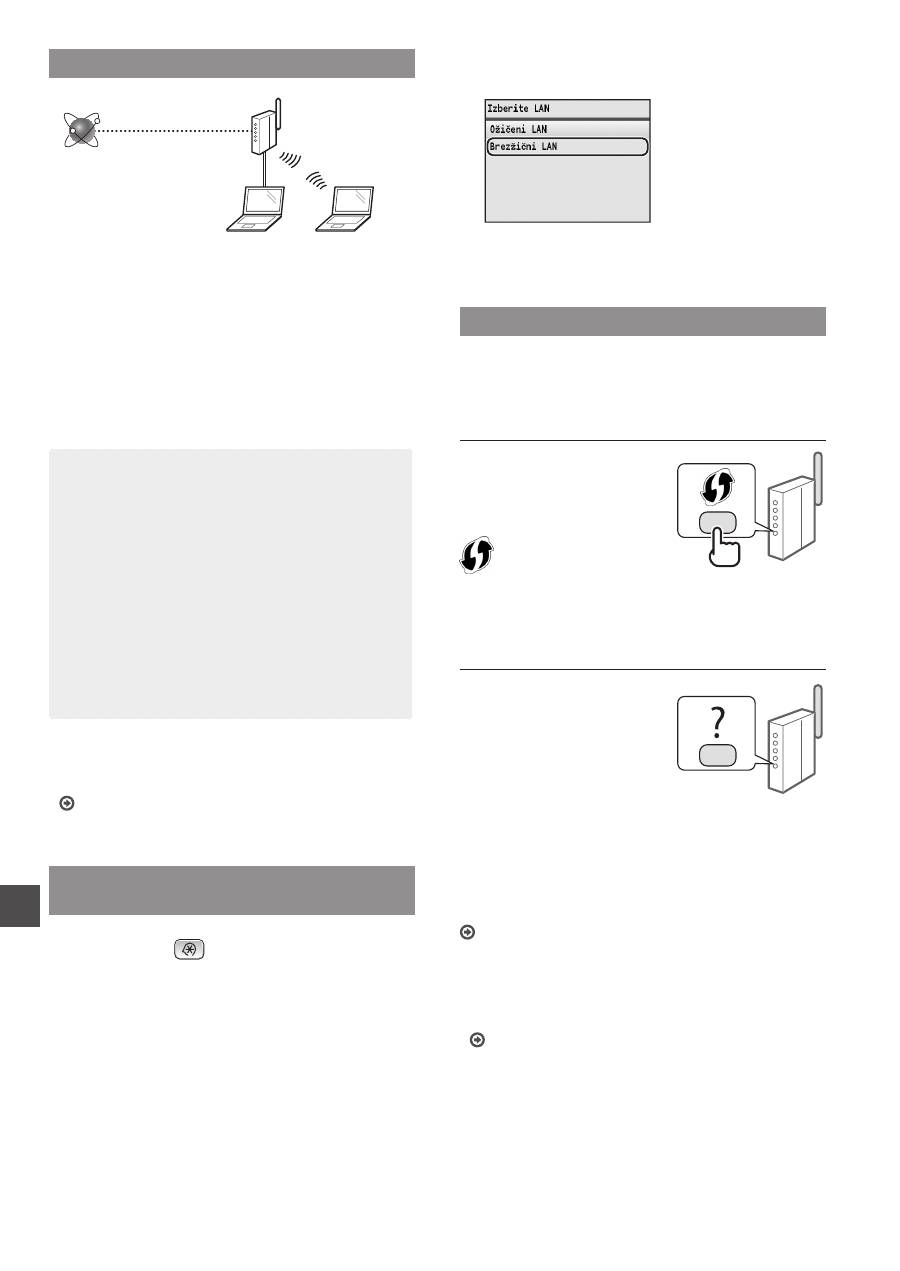 Izberite LAN
Ožičeni LAN
Brezžični LAN

?