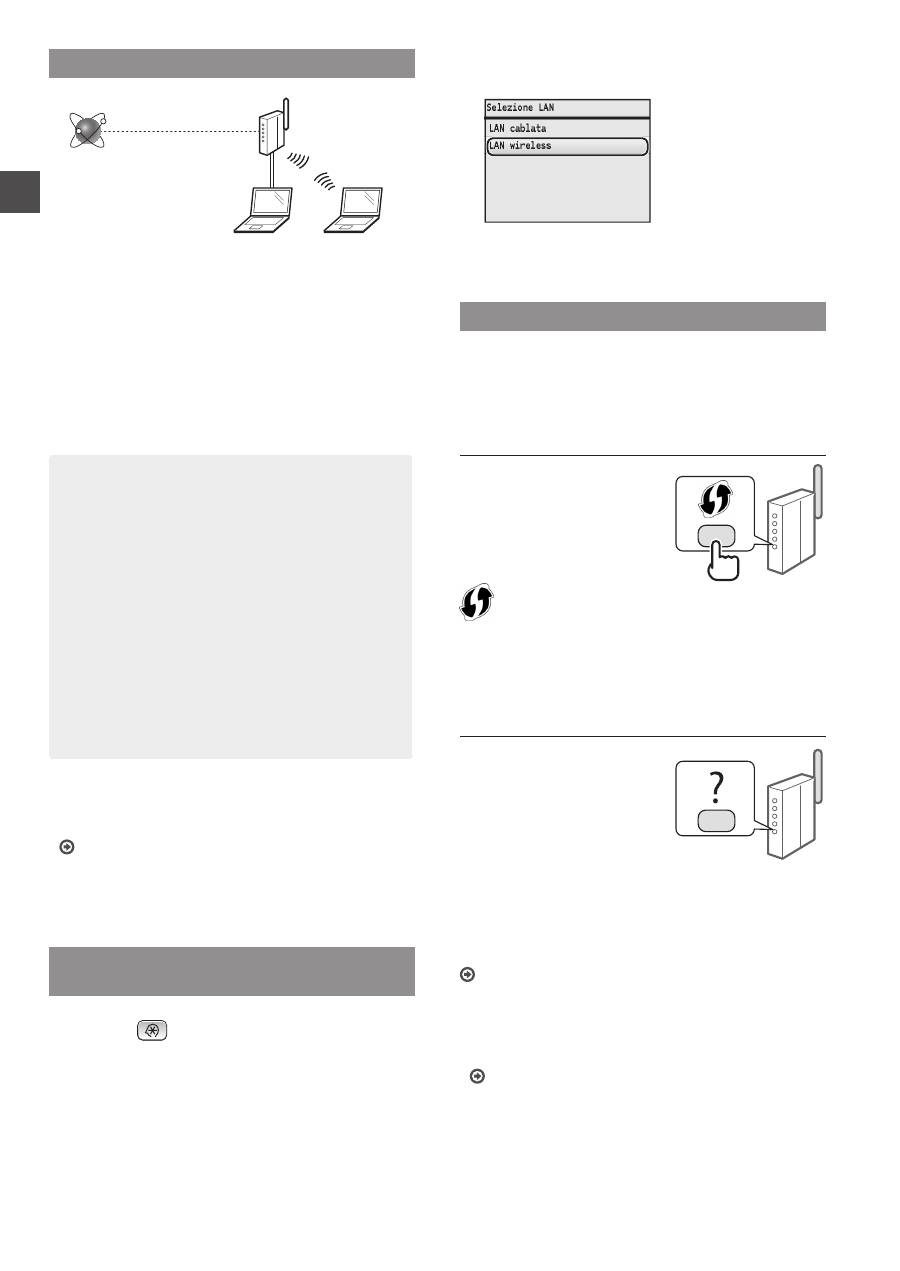 Selezione LAN

LAN cablata

LAN wireless

?