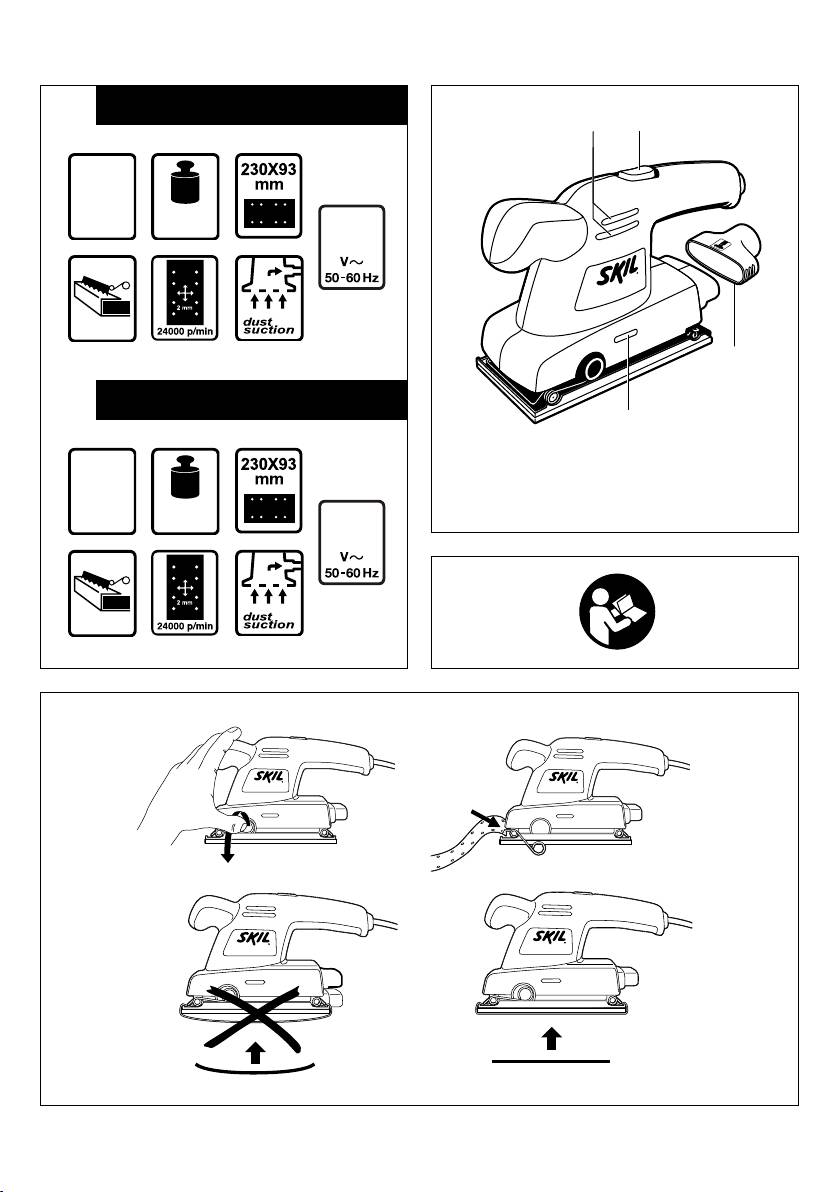 230X93 mm

V~
50-60 Hz

2 mm
24000 p/min

dust suction

230X93 mm

V~
50-60 Hz

2 mm
24000 p/min

dust suction

SKIL

SKIL

SKIL

SKIL

SKIL