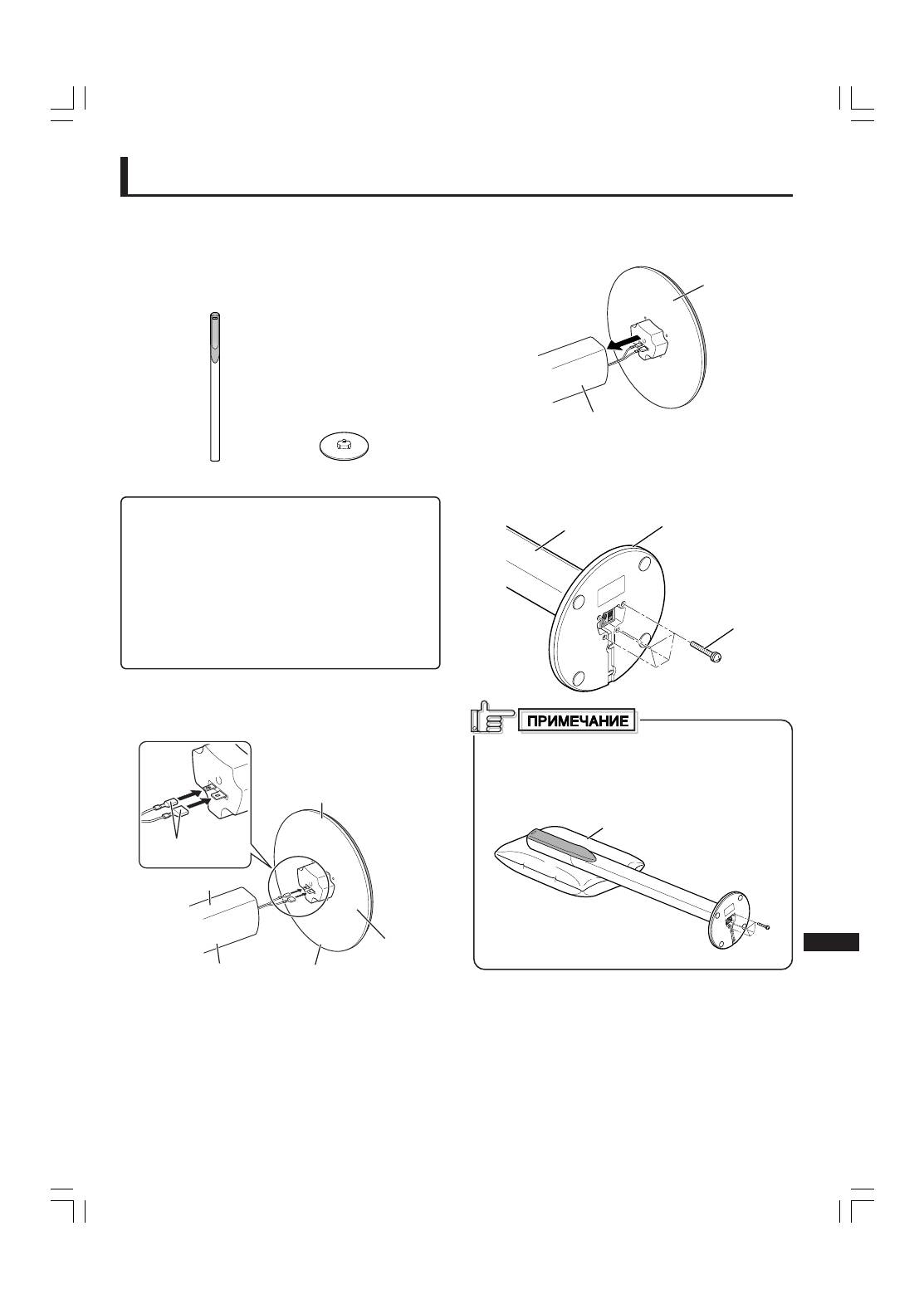 ПРИМЕЧАНИЕ