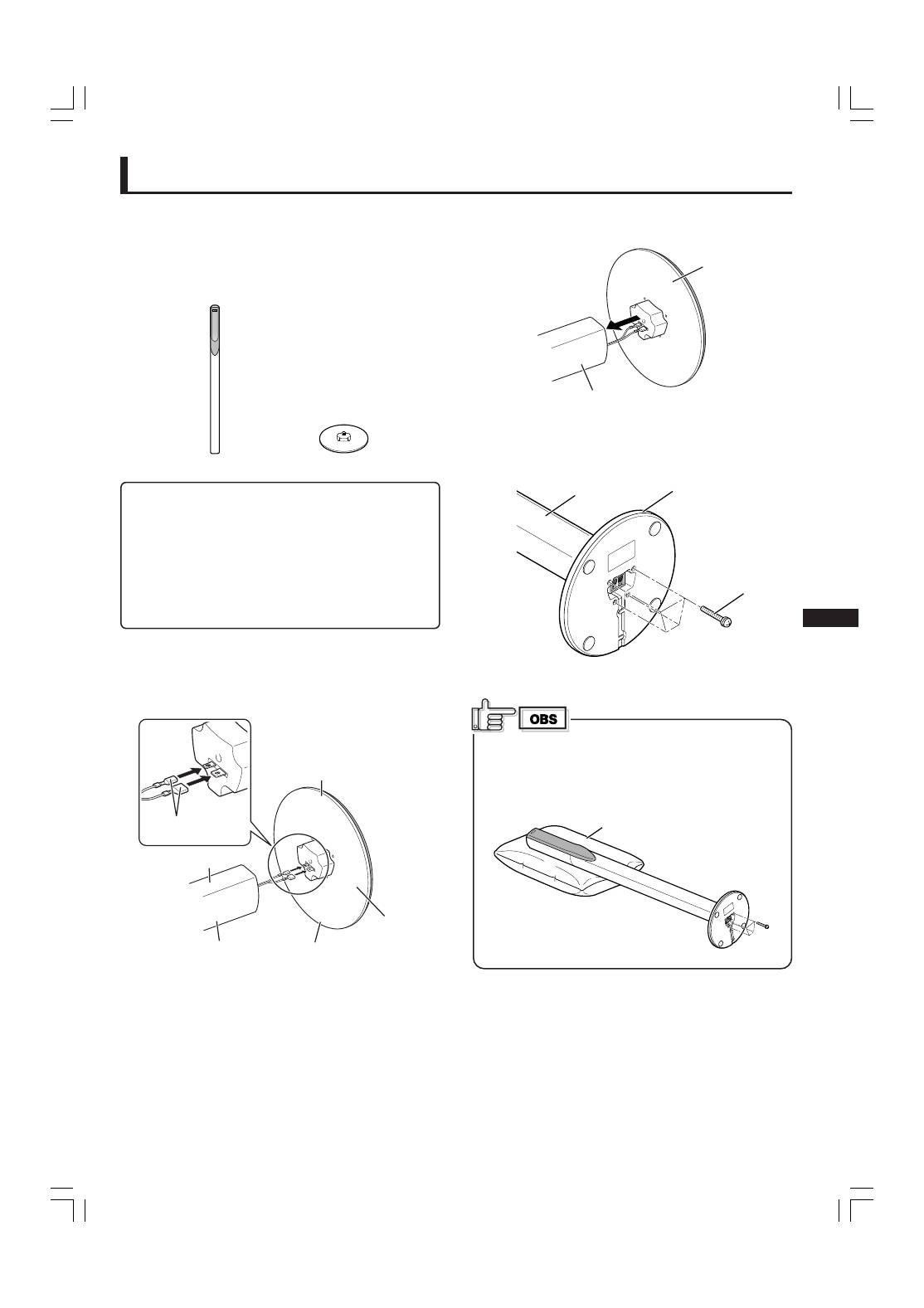 OBS