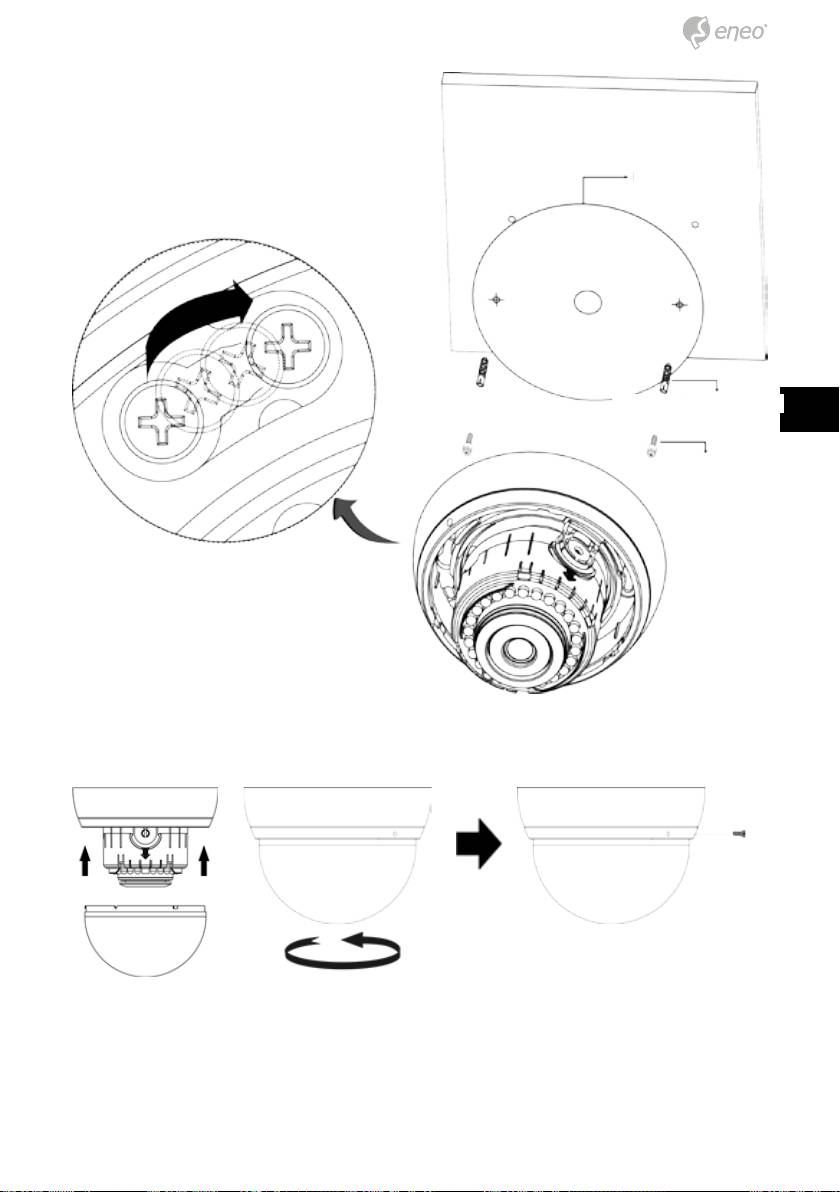 eneo