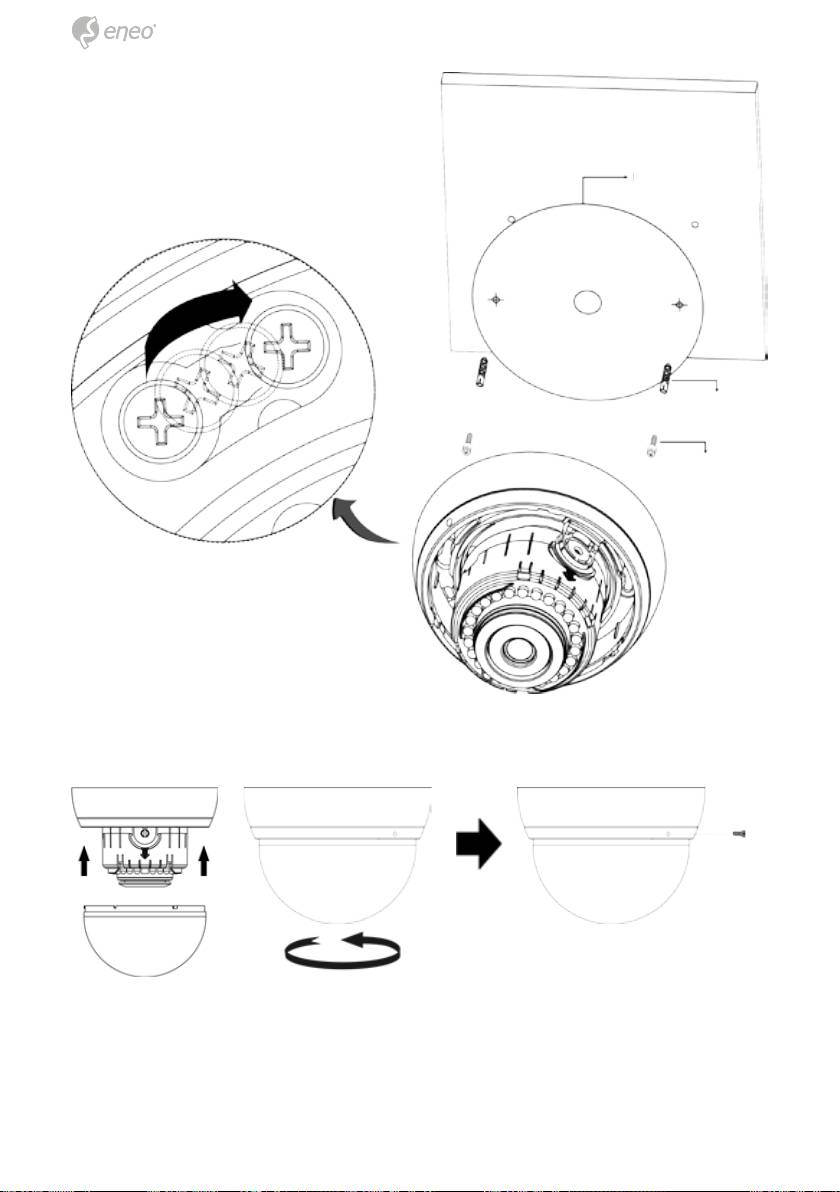 eneo