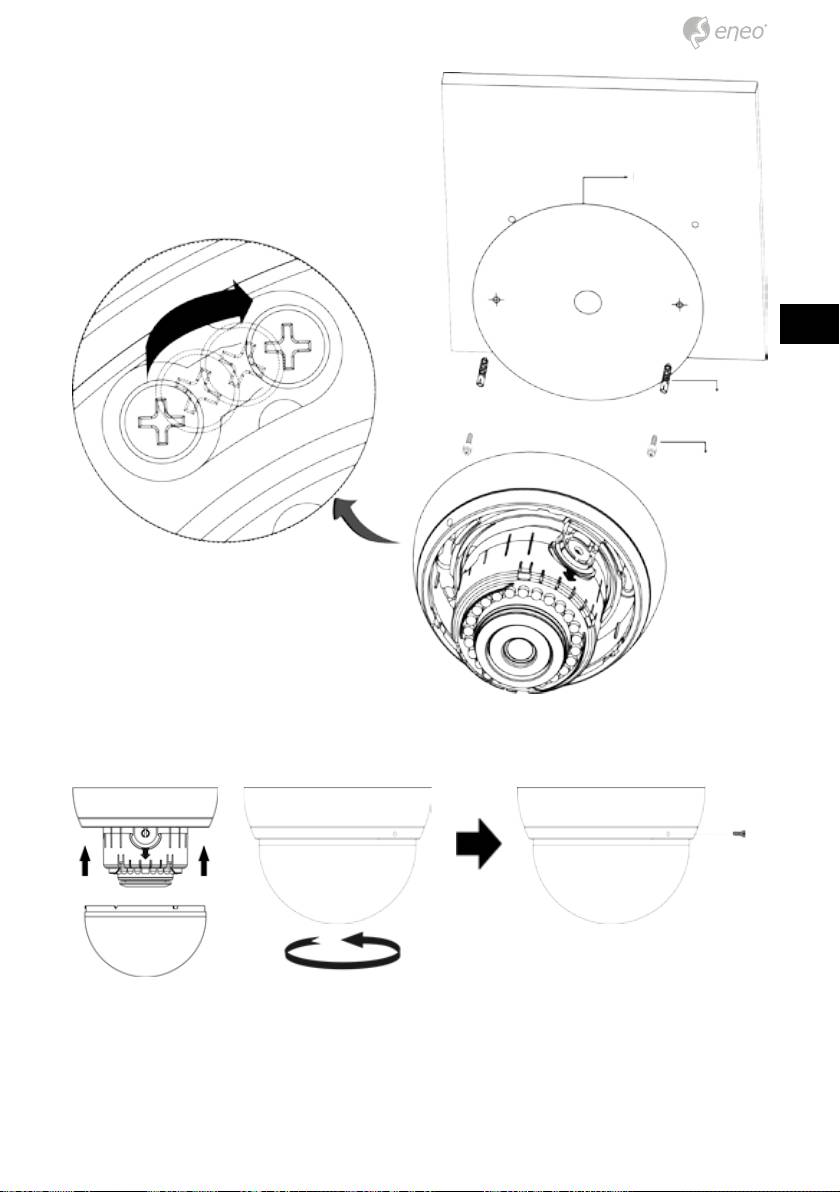 eneo