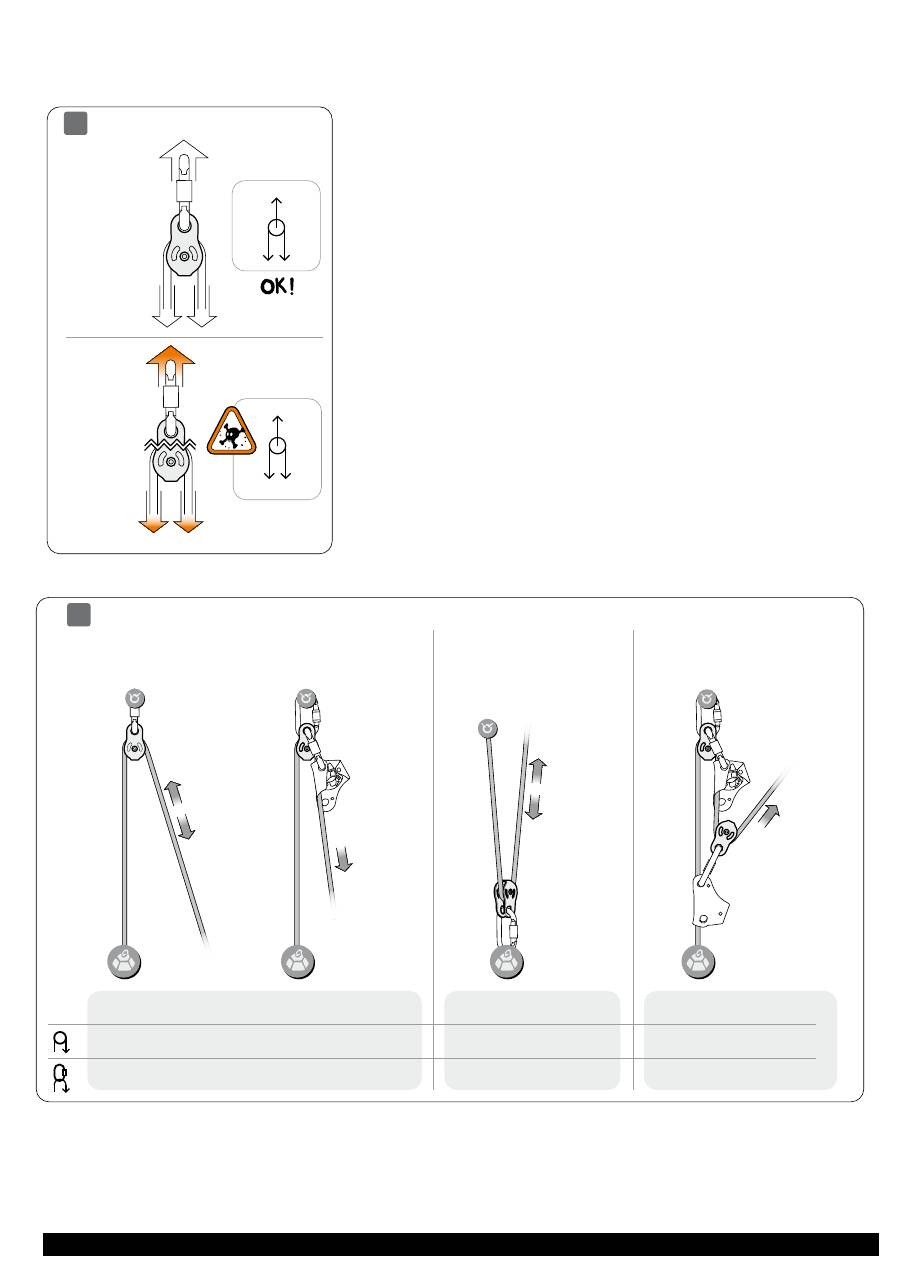 OK!