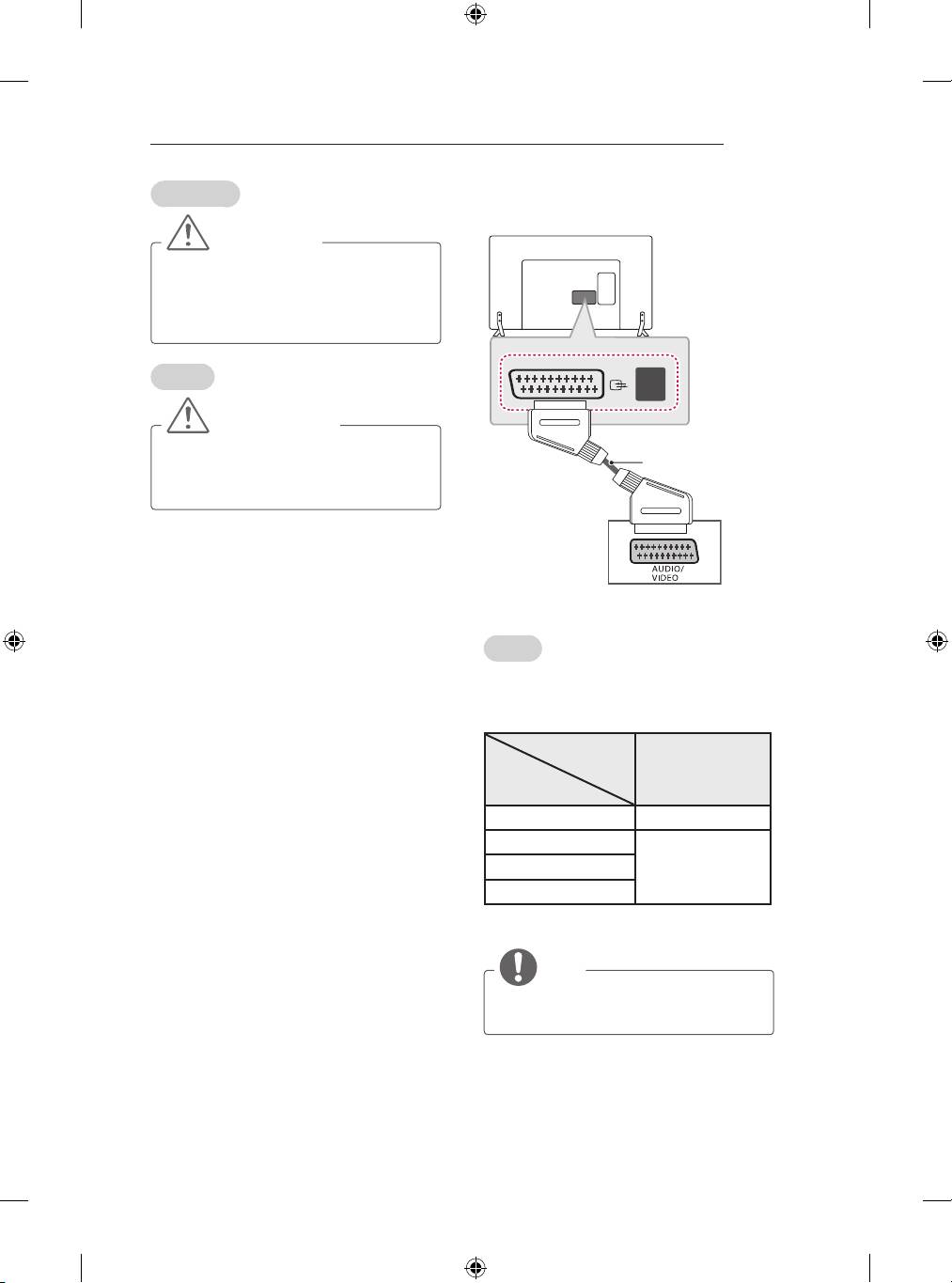 AUDIO/
VIDEO