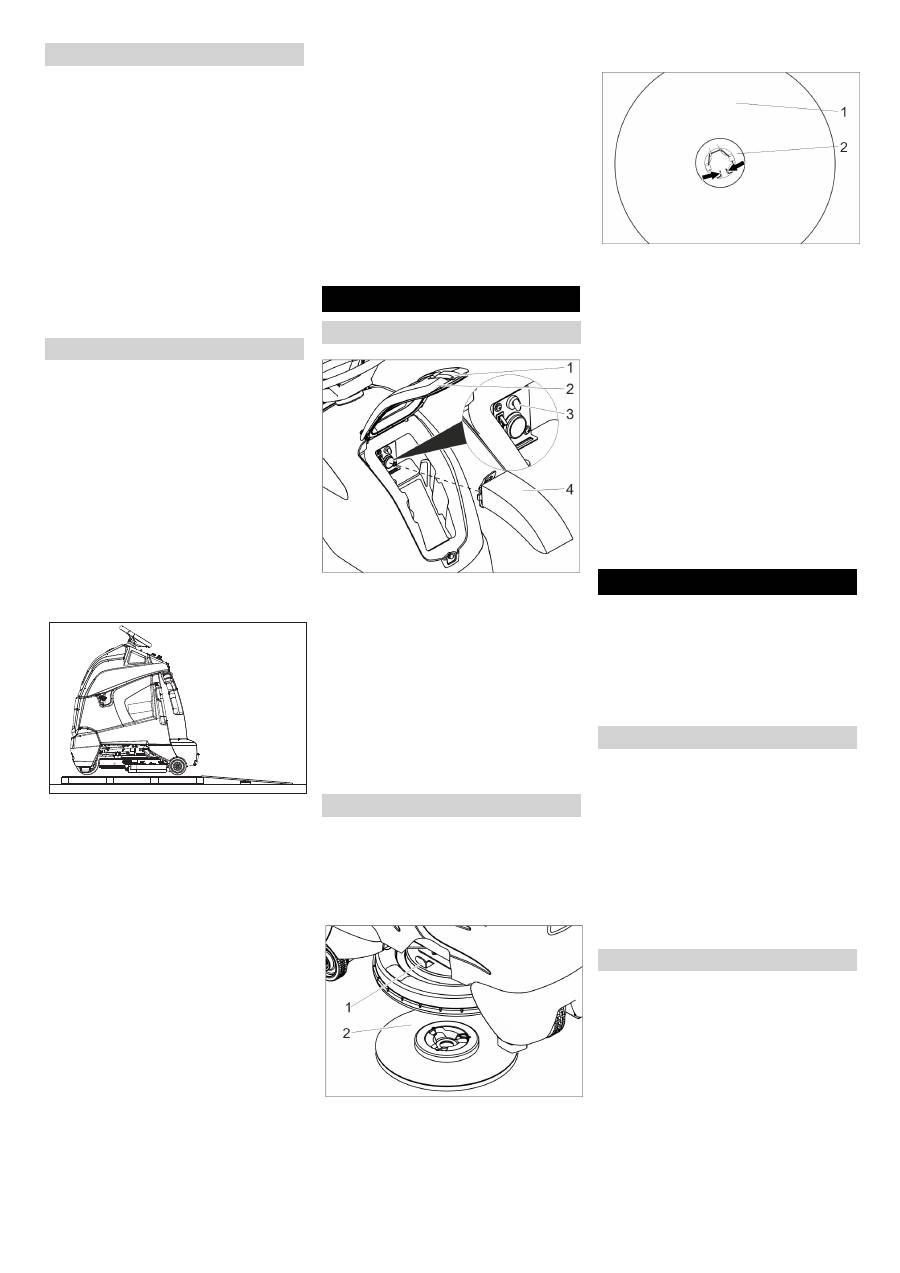 1
2

1
2
3
4

1
2