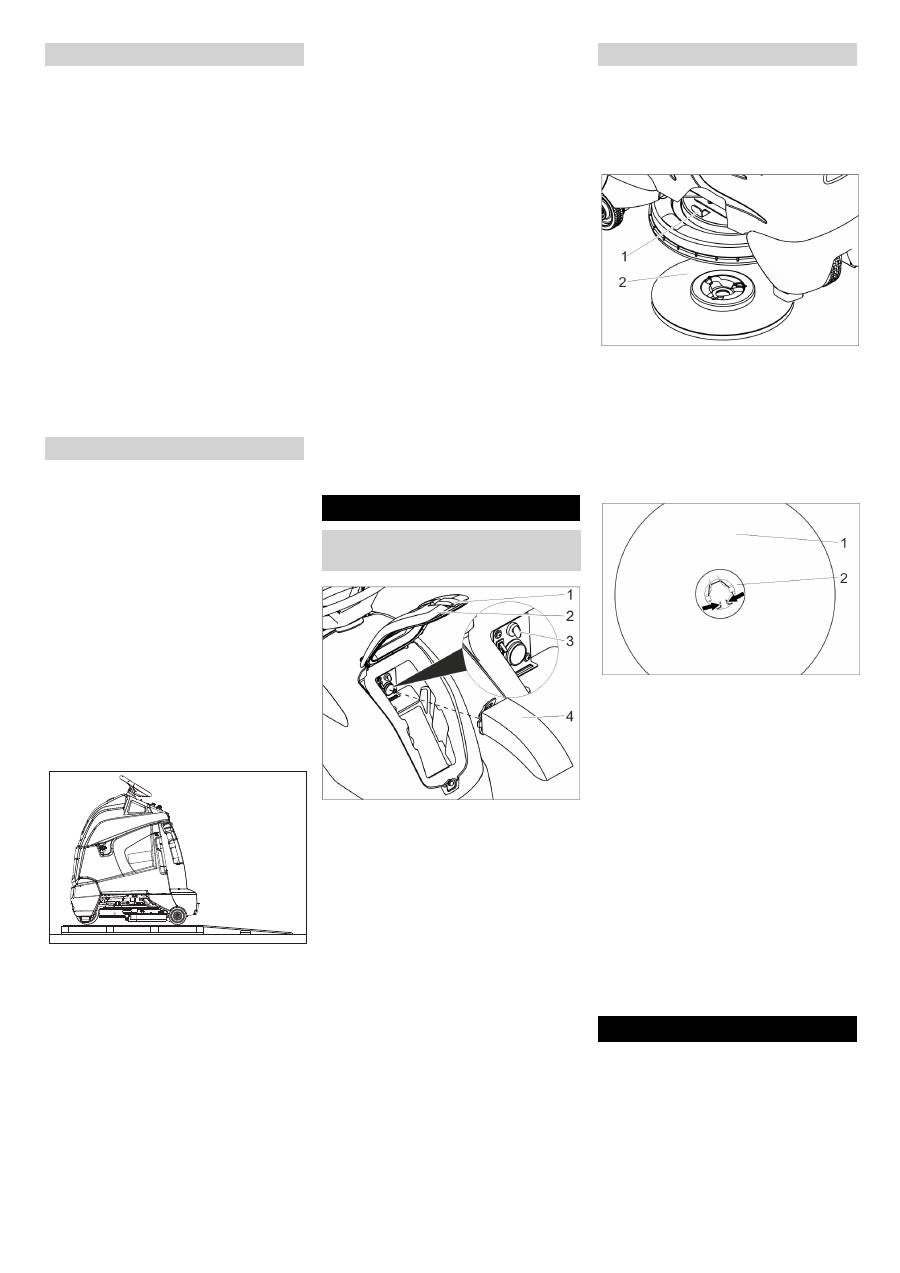 1
2

1
2
3
4

1
2