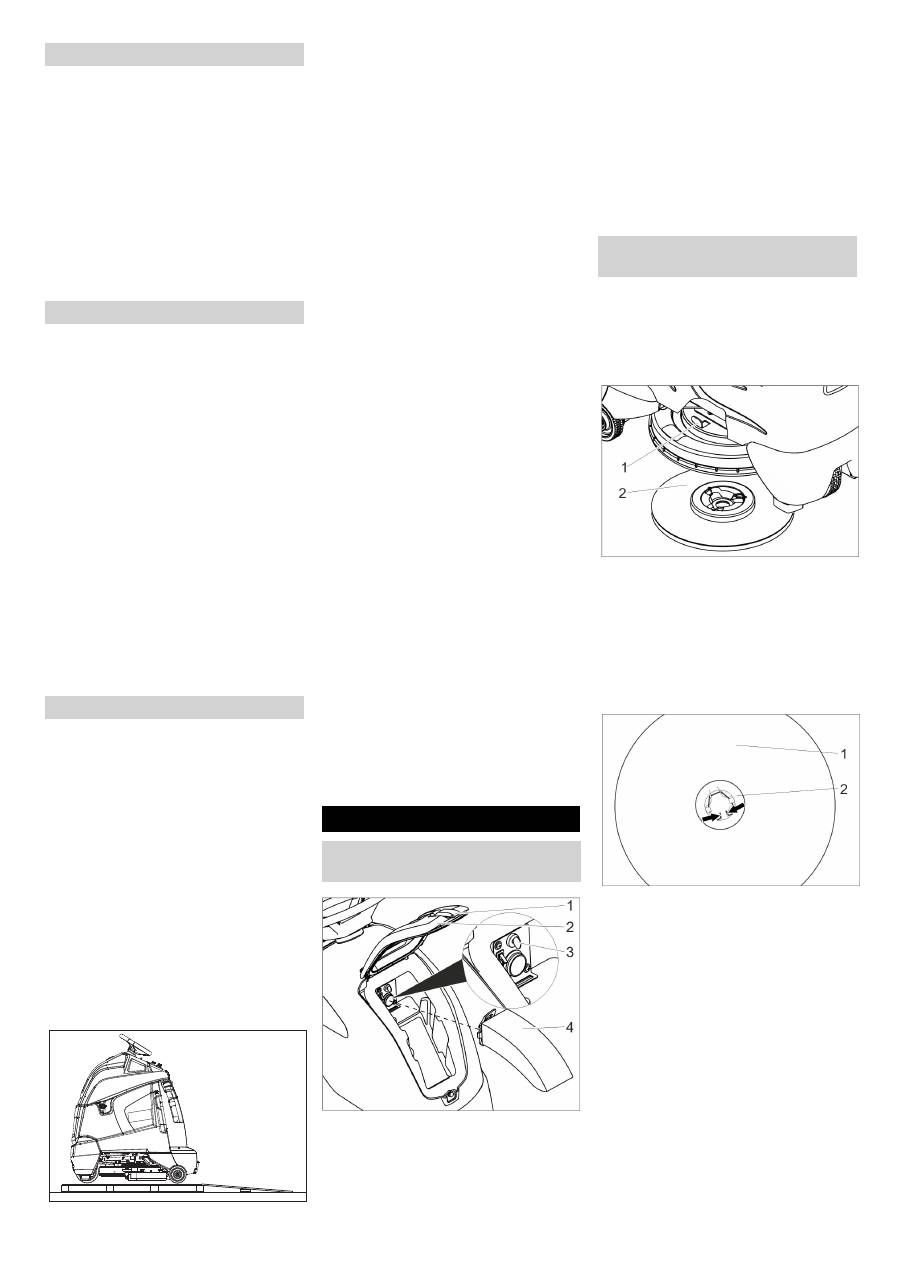 1
2

1
2

1
2
3
4