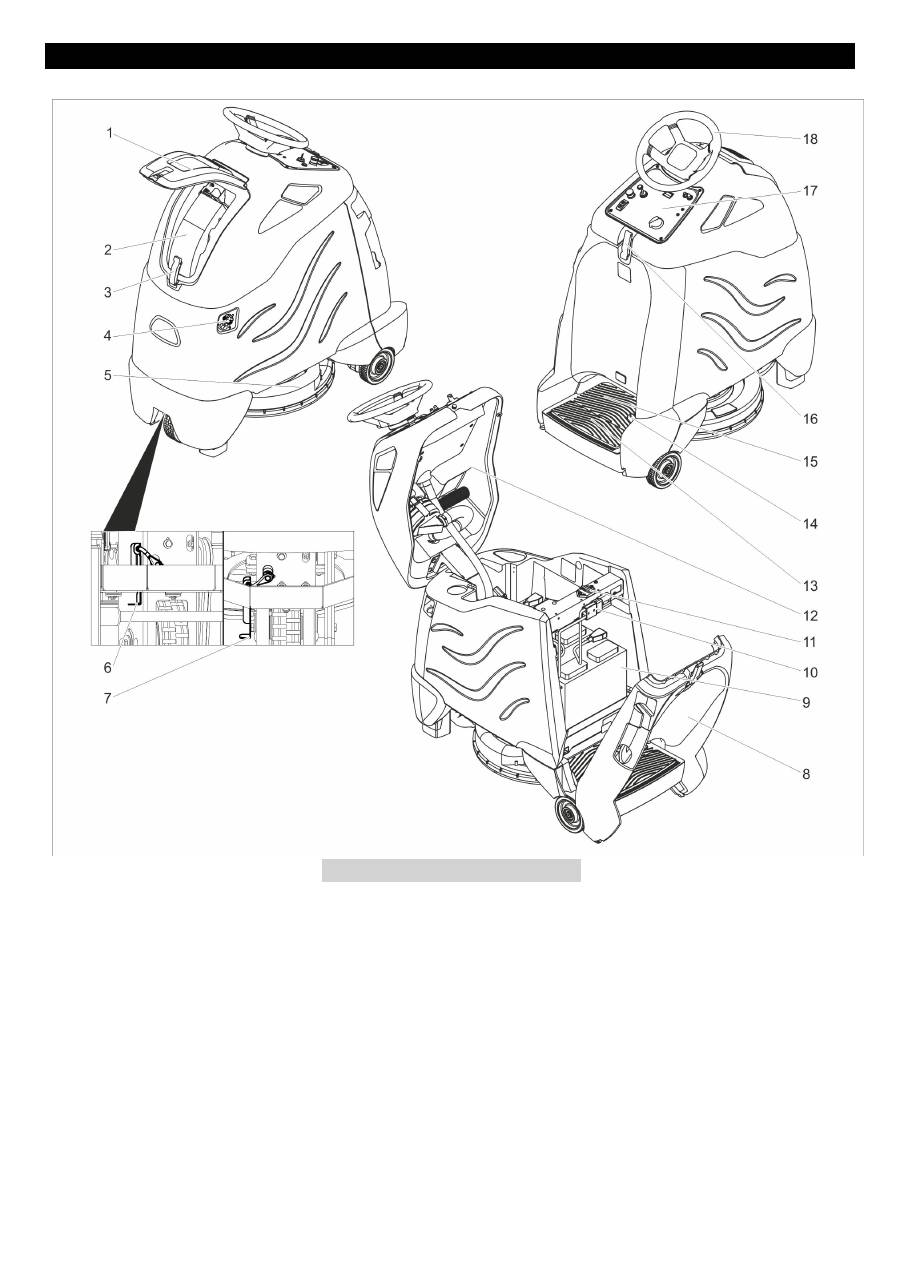 1
2
3
4
5
6
7
18
17
16
15
14
13
12
11
10
9
8