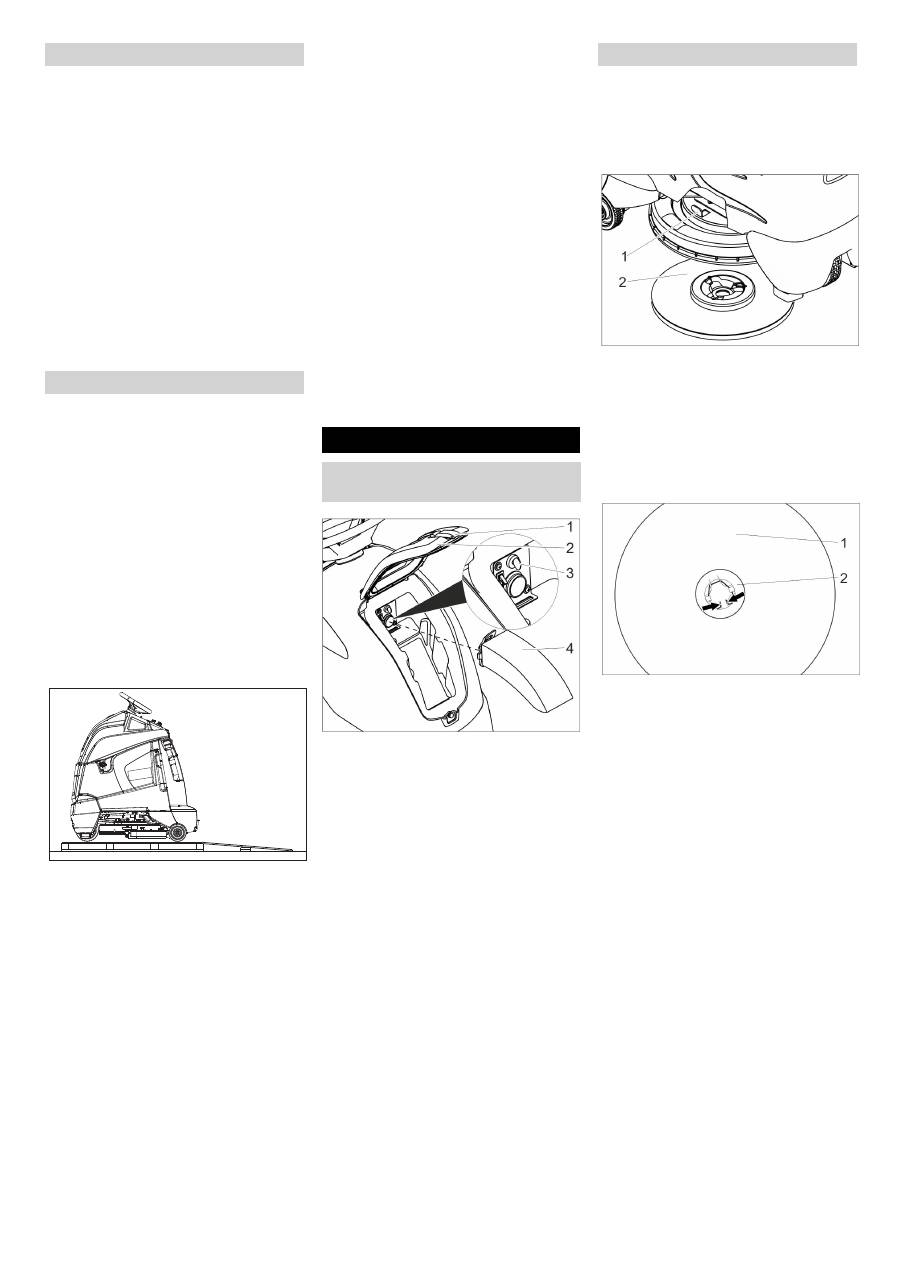 1
2

1
2
3
4

1
2