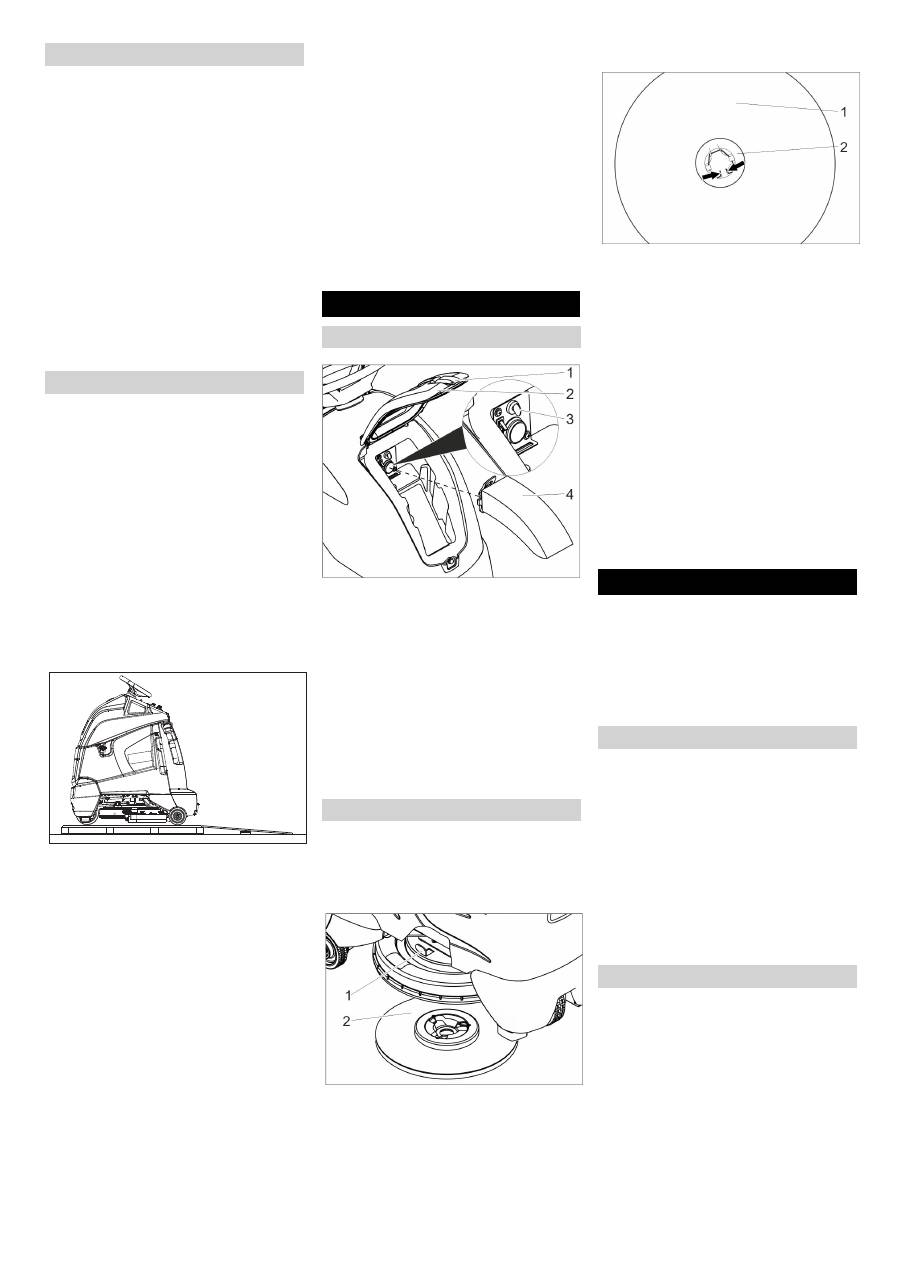 1
2

1
2
3
4

1
2